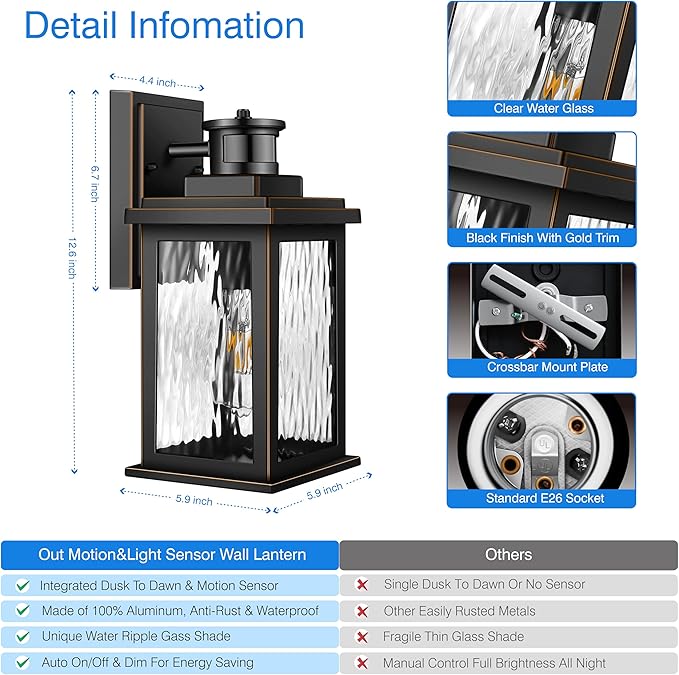 Detail Infomation

4.4 inch

6.7 inch

12.6 inch

5.9 inch

5.9 inch

Clear Water Glass

Black Finish With Gold Trim

Crossbar Mount Plate

Standard E26 Socket

| Out Motion&Light Sensor Wall Lantern | Others |
|---|---|
| Integrated Dusk To Dawn & Motion Sensor | Single Dusk To Dawn Or No Sensor |
| Made of 100% Aluminum, Anti-Rust & Waterproof | Other Easily Rusted Metals |
| Unique Water Ripple Gass Shade | Fragile Thin Glass Shade |
| Auto On/Off & Dim For Energy Saving | Manual Control Full Brightness All Night |