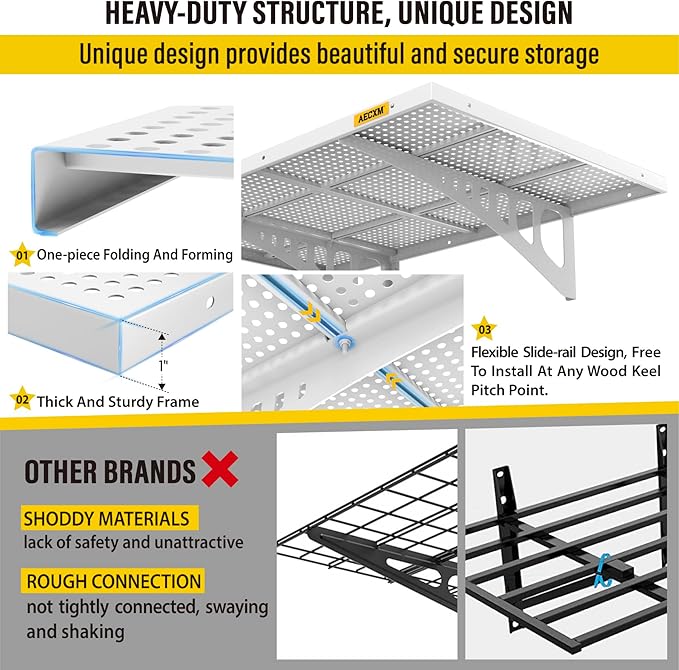 HEAVY-DUTY STRUCTURE, UNIQUE DESIGN

Unique design provides beautiful and secure storage

AECXM

01 One-piece Folding And Forming

1"

02 Thick And Sturdy Frame

03

Flexible Slide-rail Design, Free To Install At Any Wood Keel Pitch Point.

OTHER BRANDS

SHODDY MATERIALS

lack of safety and unattractive

ROUGH CONNECTION

not tightly connected, swaying and shaking