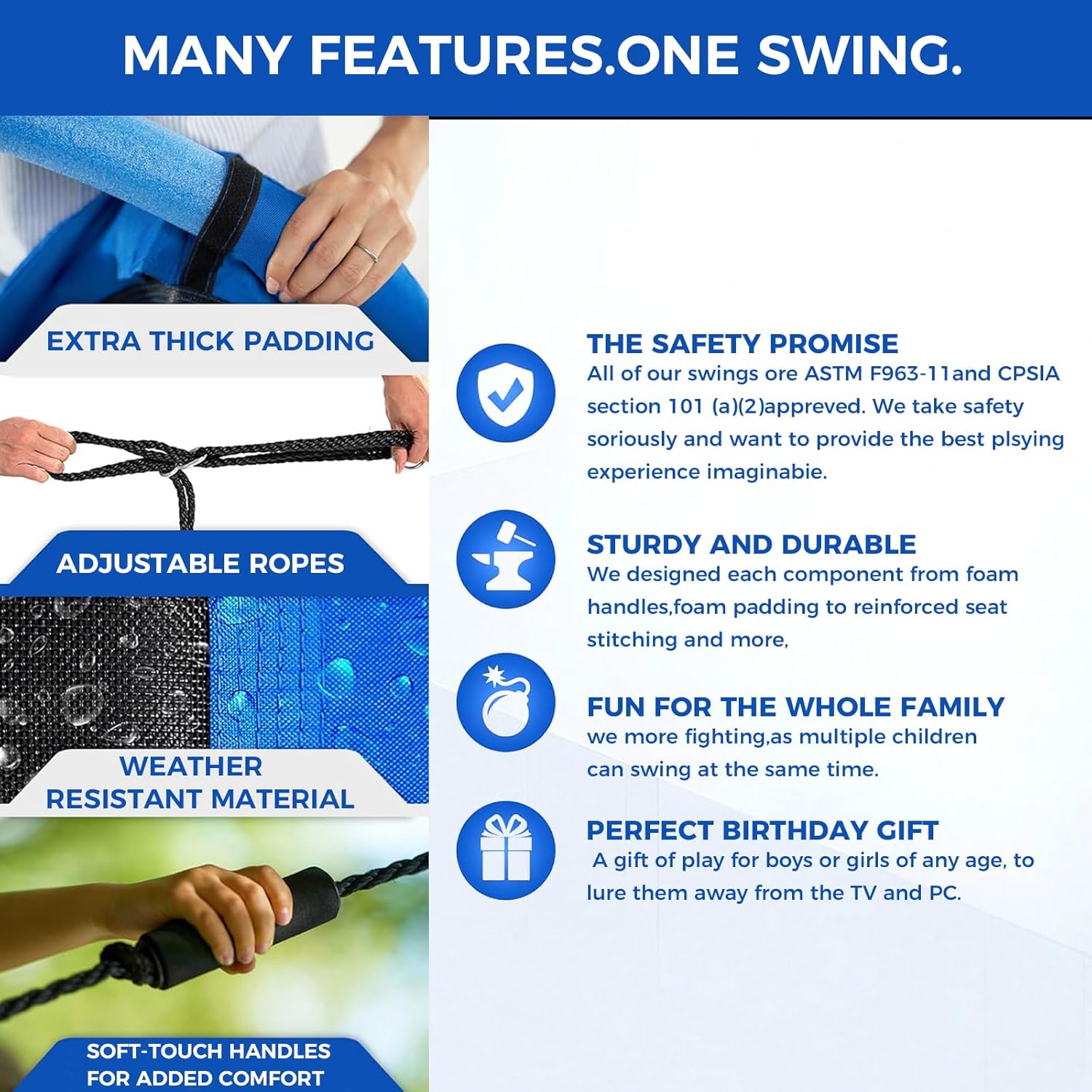 MANY FEATURES.ONE SWING.

EXTRA THICK PADDING

ADJUSTABLE ROPES

WEATHER RESISTANT MATERIAL

SOFT-TOUCH HANDLES FOR ADDED COMFORT

THE SAFETY PROMISE
All of our swings ore ASTM F963-11and CPSIA section 101 (a)(2)appreved. We take safety soriously and want to provide the best plsying experience imaginabie.

STURDY AND DURABLE
We designed each component from foam handles,foam padding to reinforced seat stitching and more,

FUN FOR THE WHOLE FAMILY
we more fighting,as multiple children can swing at the same time.

PERFECT BIRTHDAY GIFT
A gift of play for boys or girls of any age, to lure them away from the TV and PC.