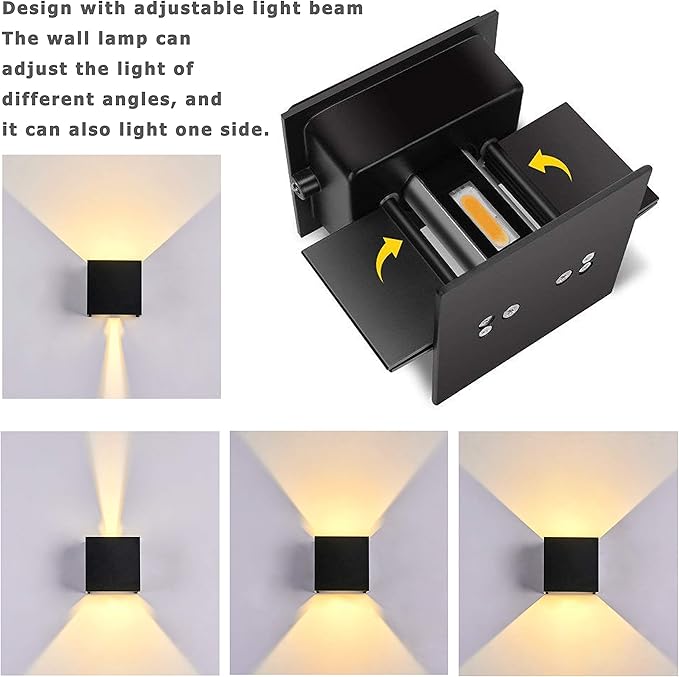 Design with adjustable light beam
The wall lamp can adjust the light of different angles, and it can also light one side.