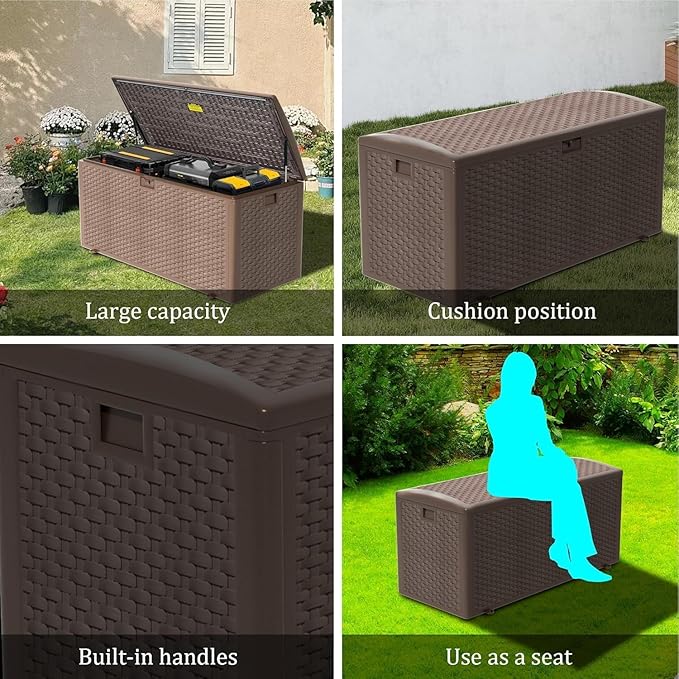 Large capacity

Cushion position

Built-in handles

Use as a seat