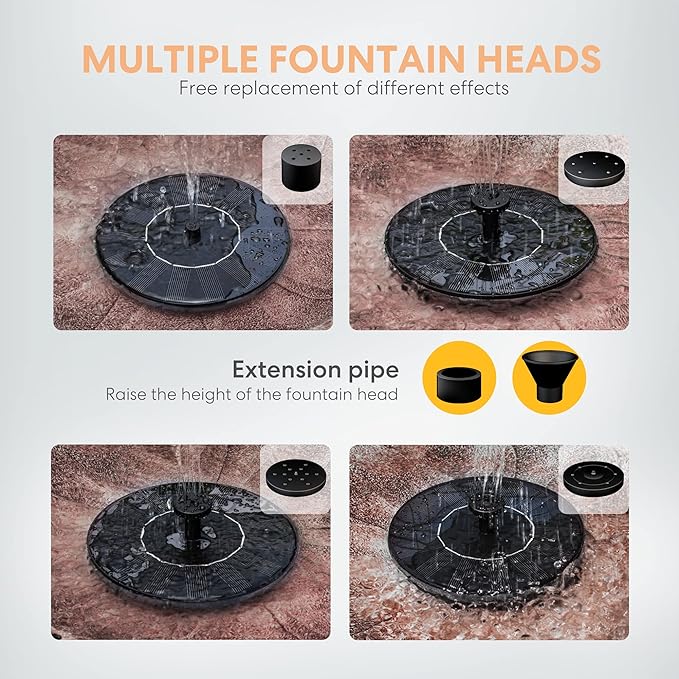 MULTIPLE FOUNTAIN HEADS
Free replacement of different effects

Extension pipe
Raise the height of the fountain head