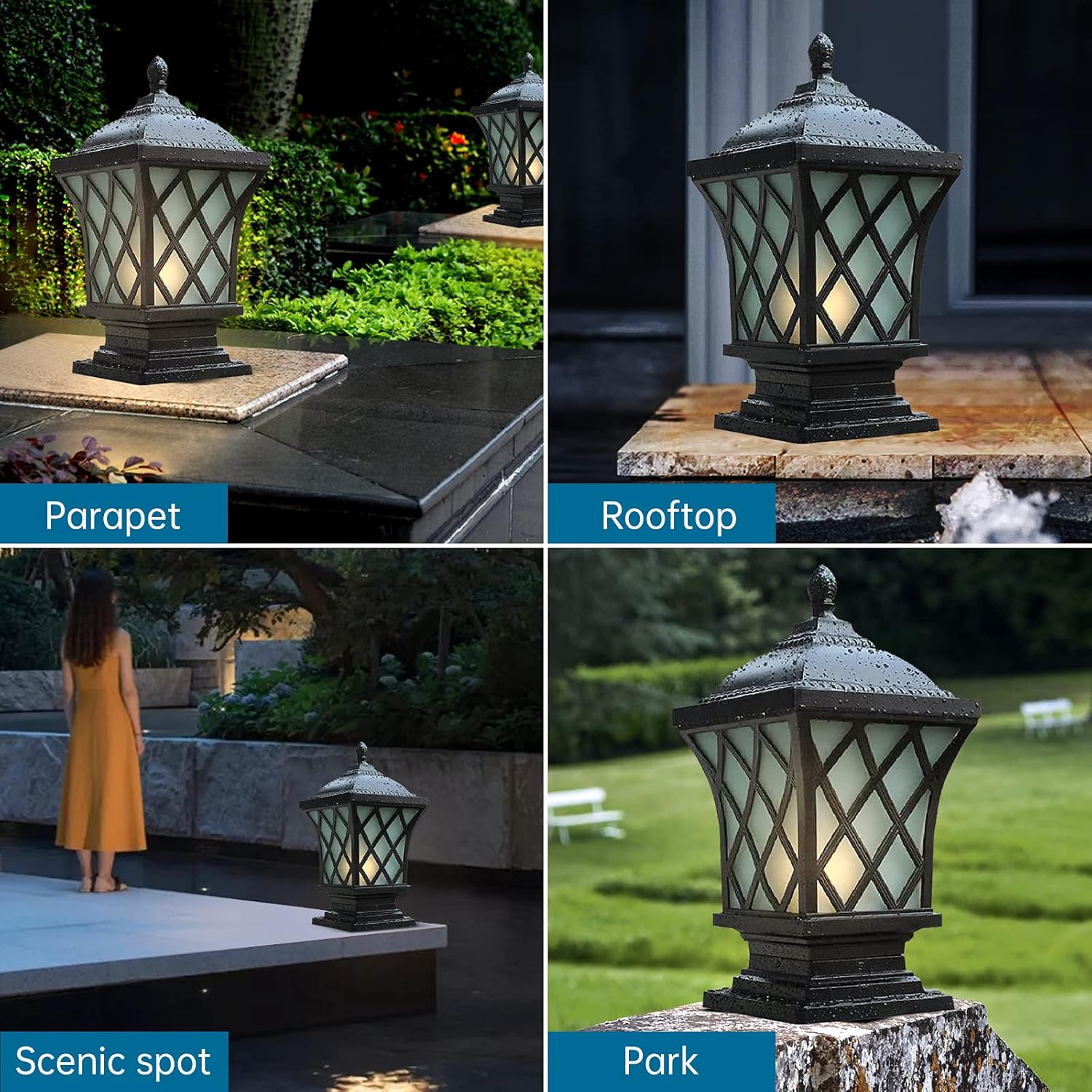 Parapet

Rooftop

Scenic spot

Park