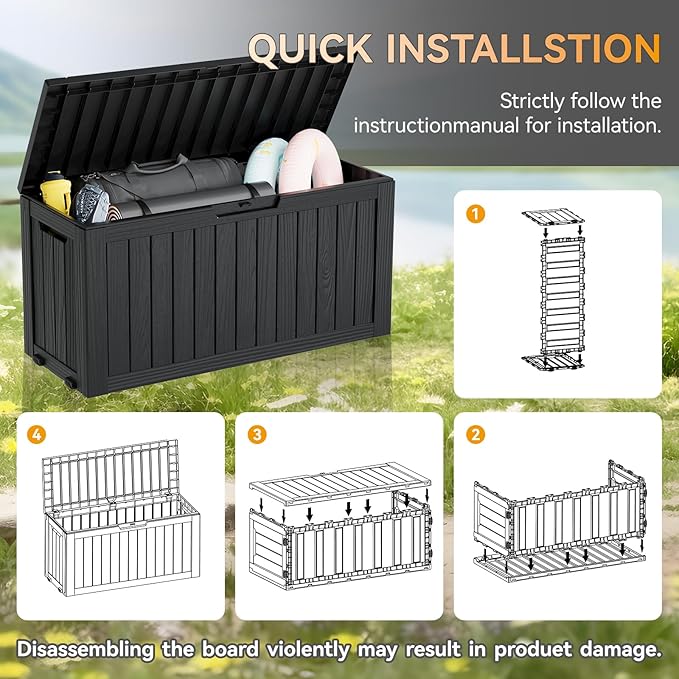 QUICK INSTALLSTION

Strictly follow the instructionmanual for installation.

1

4

3

2

Disassembling the board violently may result in produet damage.