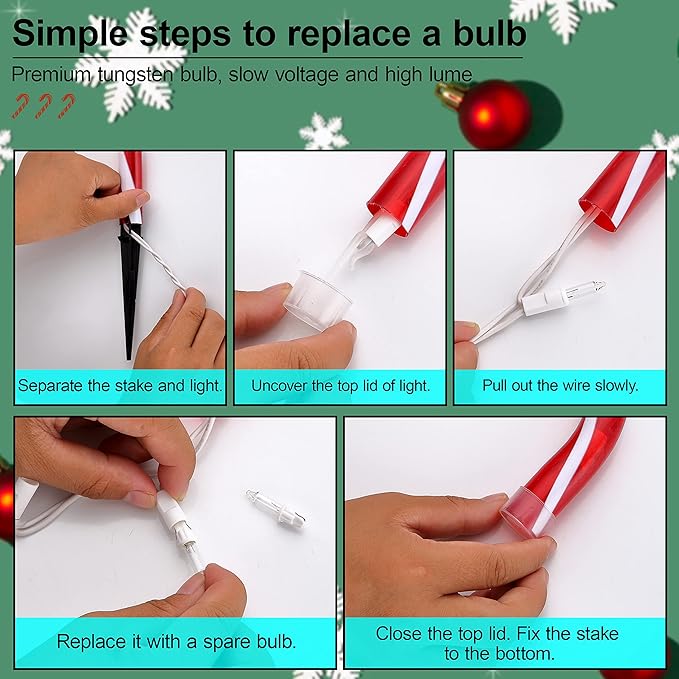 Simple steps to replace a bulb

Premium tungsten bulb, slow voltage and high lume

Separate the stake and light.

Uncover the top lid of light.

Pull out the wire slowly.

Replace it with a spare bulb.

Close the top lid. Fix the stake to the bottom.