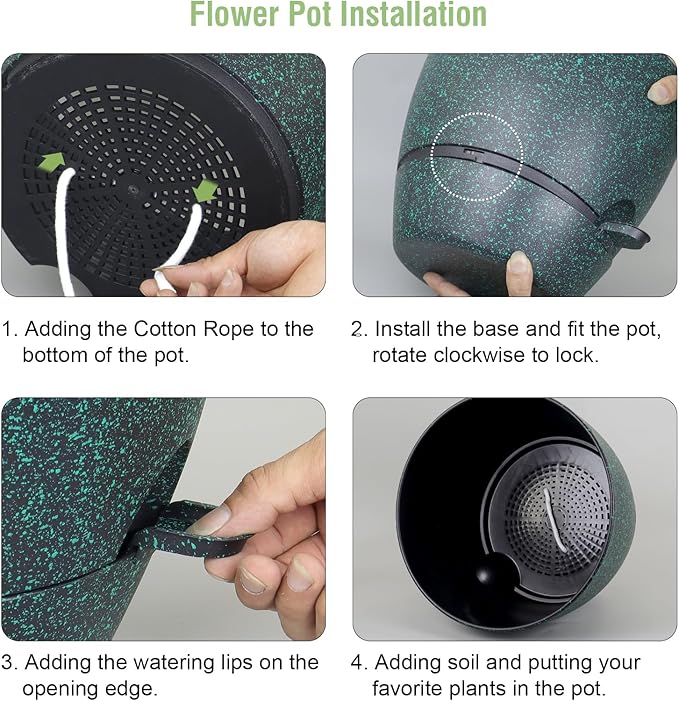 Flower Pot Installation

1. Adding the Cotton Rope to the bottom of the pot.

2. Install the base and fit the pot, rotate clockwise to lock.

3. Adding the watering lips on the opening edge.

4. Adding soil and putting your favorite plants in the pot.