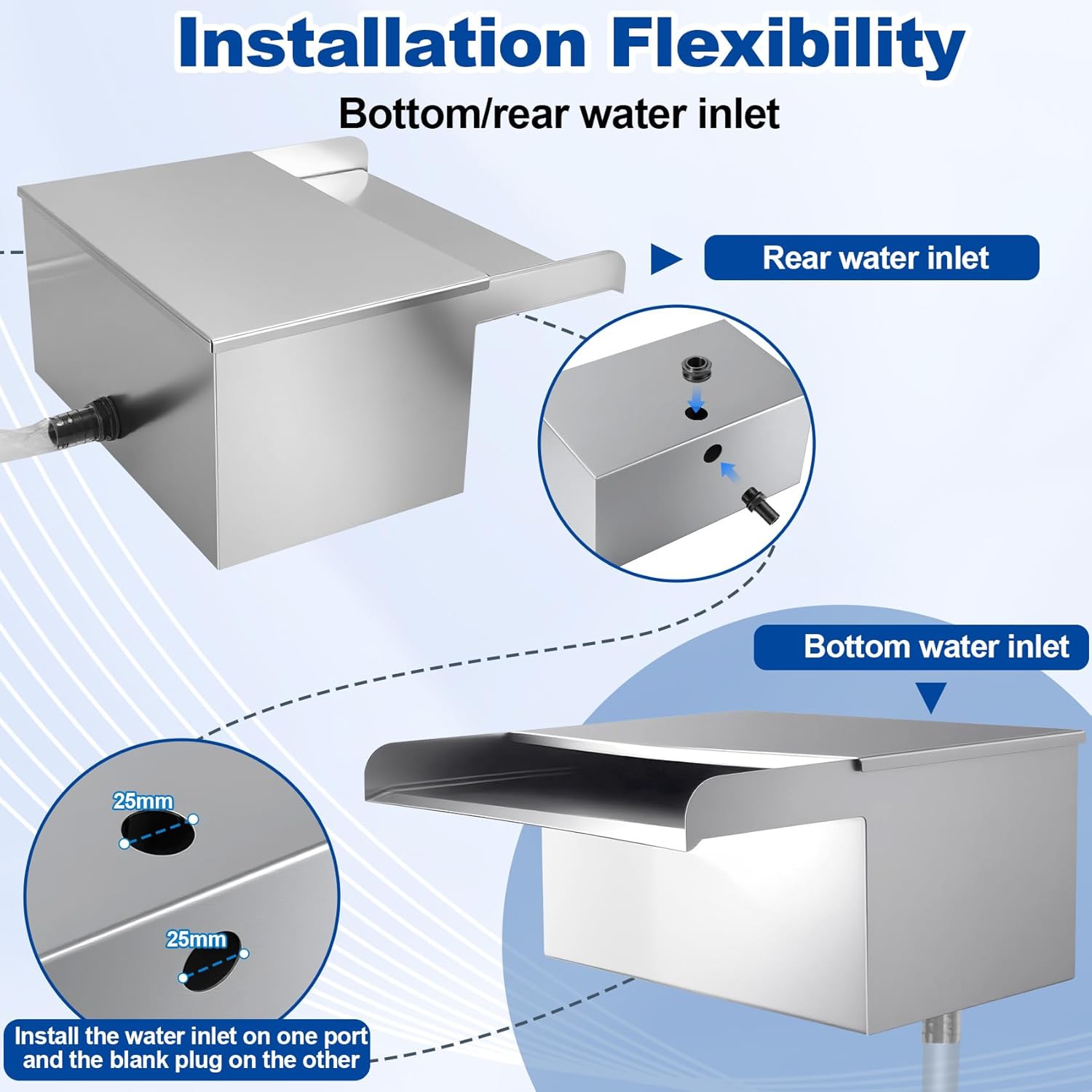 Installation Flexibility

Bottom/rear water inlet

Rear water inlet

Bottom water inlet

25mm

25mm

Install the water inlet on one port and the blank plug on the other