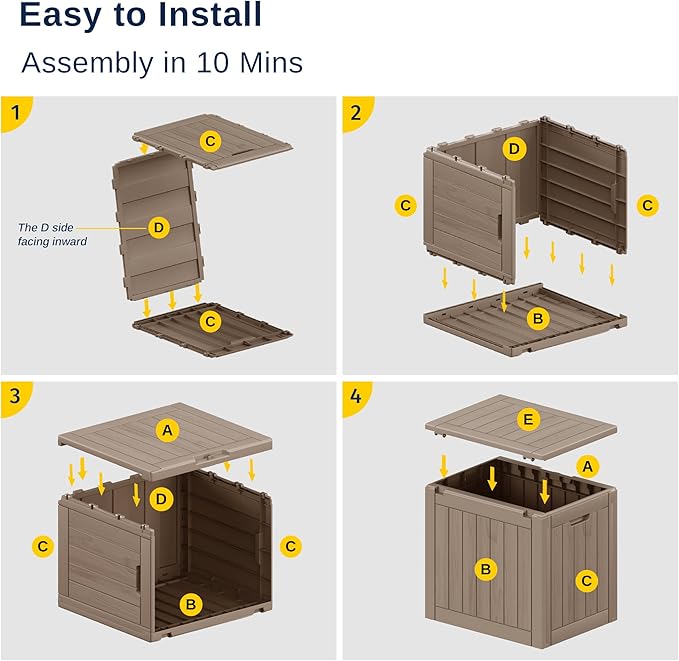 Easy to Install

Assembly in 10 Mins

1

C

The D side facing inward

D

C

2

D

C

C

B

3

A

D

C

C

B

4

E

A

B

C