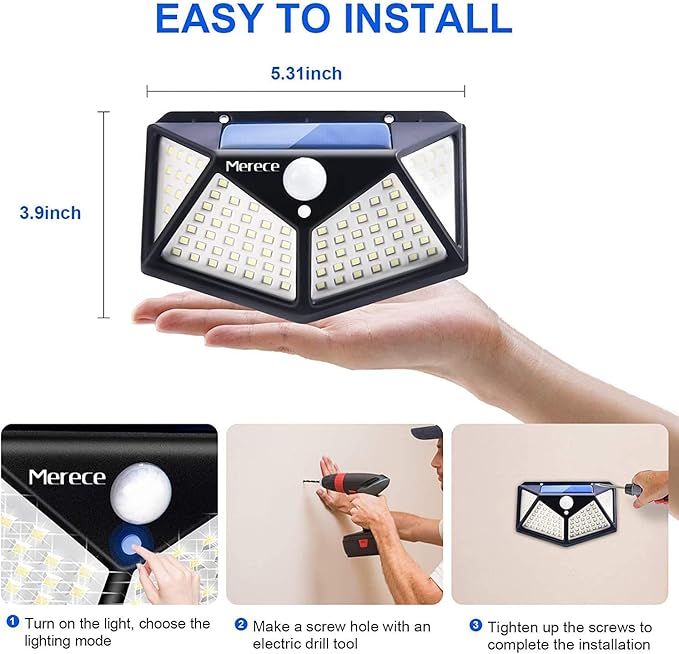 EASY TO INSTALL

5.31inch

3.9inch

Merece

Merece

1 Turn on the light, choose the lighting mode

2 Make a screw hole with an electric drill tool

3 Tighten up the screws to complete the installation