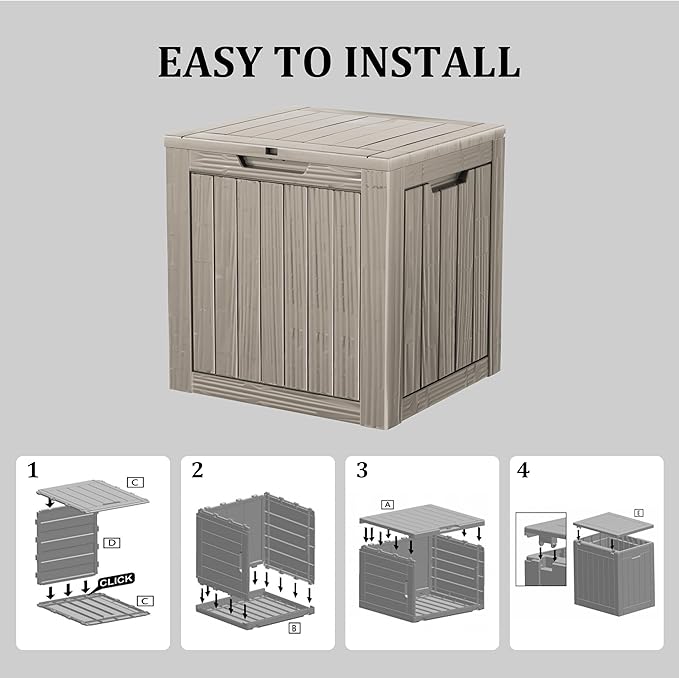 EASY TO INSTALL

1

C

D

CLICK

C

2

B

3

A

4

E