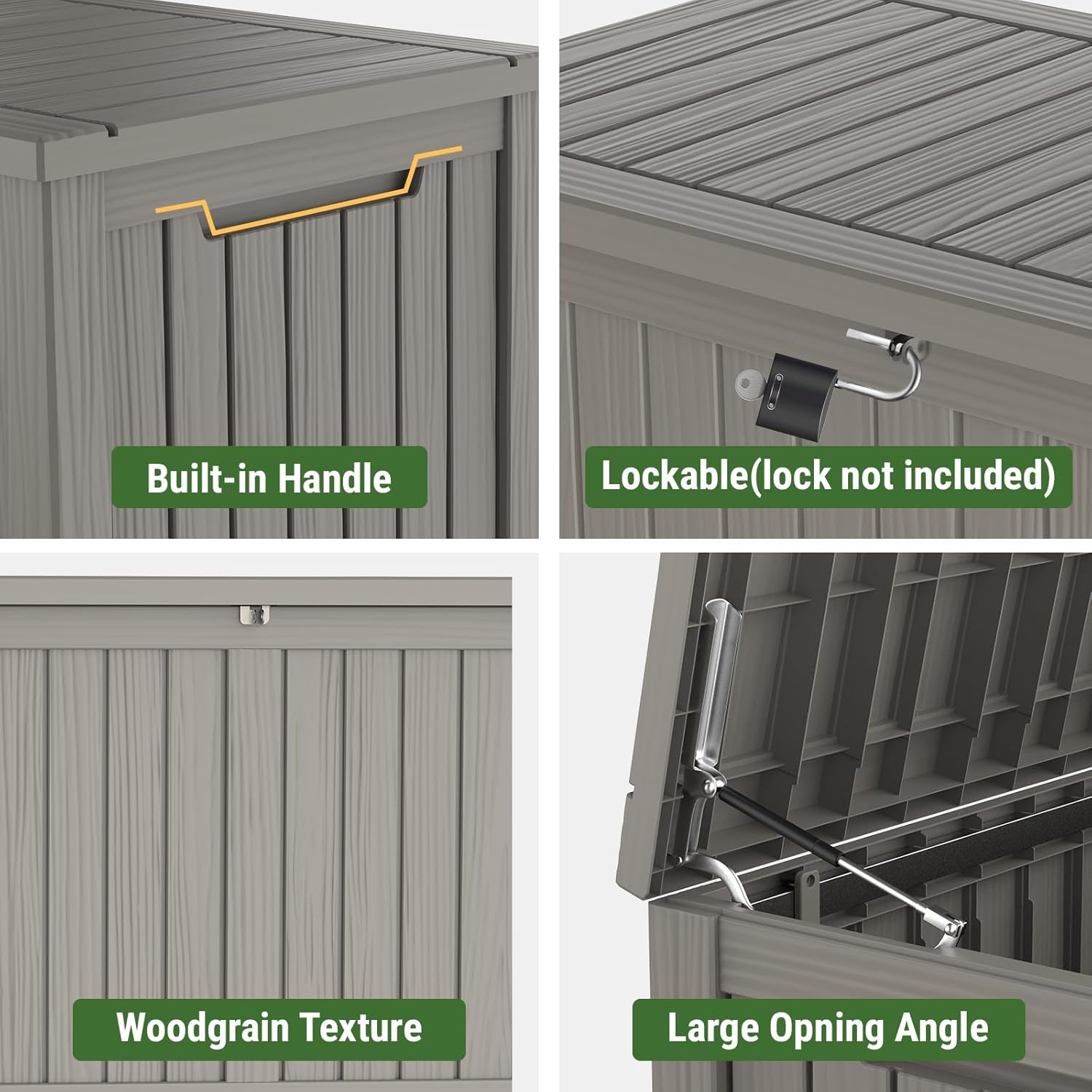 Built-in Handle

Lockable(lock not included)

Woodgrain Texture

Large Opning Angle