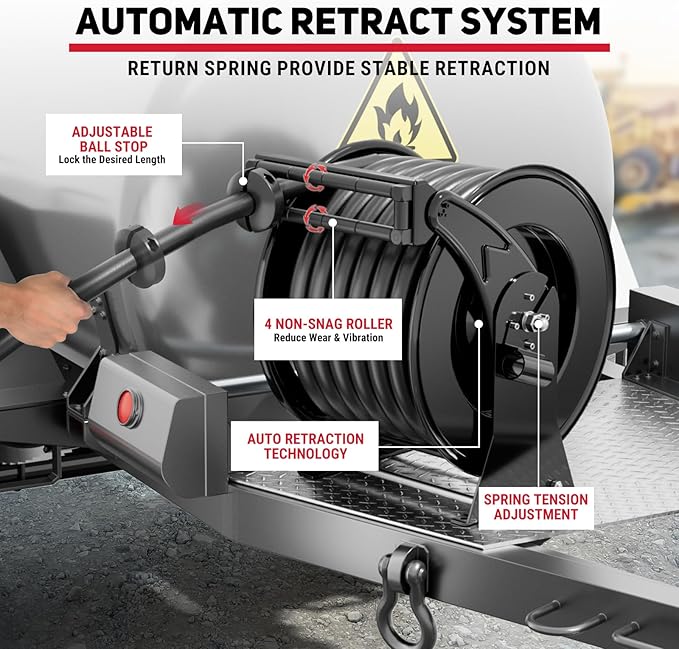 AUTOMATIC RETRACT SYSTEM

RETURN SPRING PROVIDE STABLE RETRACTION

ADJUSTABLE BALL STOP
Lock the Desired Length

4 NON-SNAG ROLLER
Reduce Wear & Vibration

AUTO RETRACTION TECHNOLOGY

SPRING TENSION ADJUSTMENT