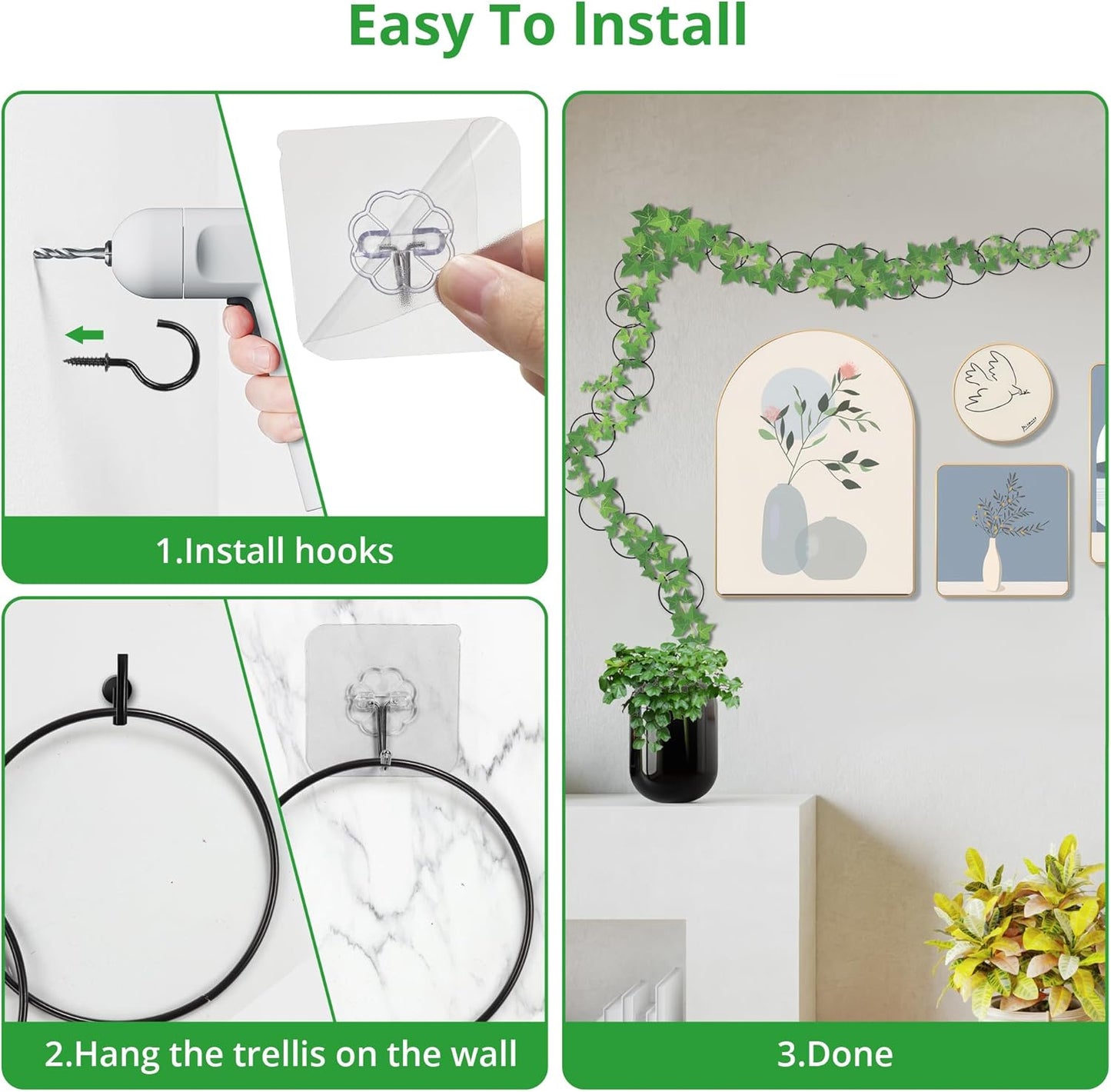 Easy To Install

1.Install hooks

2.Hang the trellis on the wall

3.Done