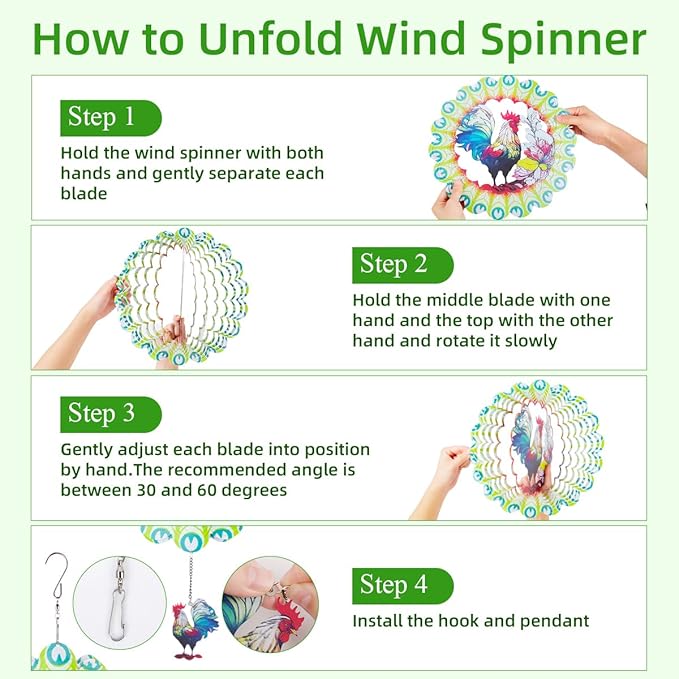 How to Unfold Wind Spinner

Step 1

Hold the wind spinner with both hands and gently separate each blade

Step 2

Hold the middle blade with one hand and the top with the other hand and rotate it slowly

Step 3

Gently adjust each blade into position by hand.The recommended angle is between 30 and 60 degrees

Step 4

Install the hook and pendant