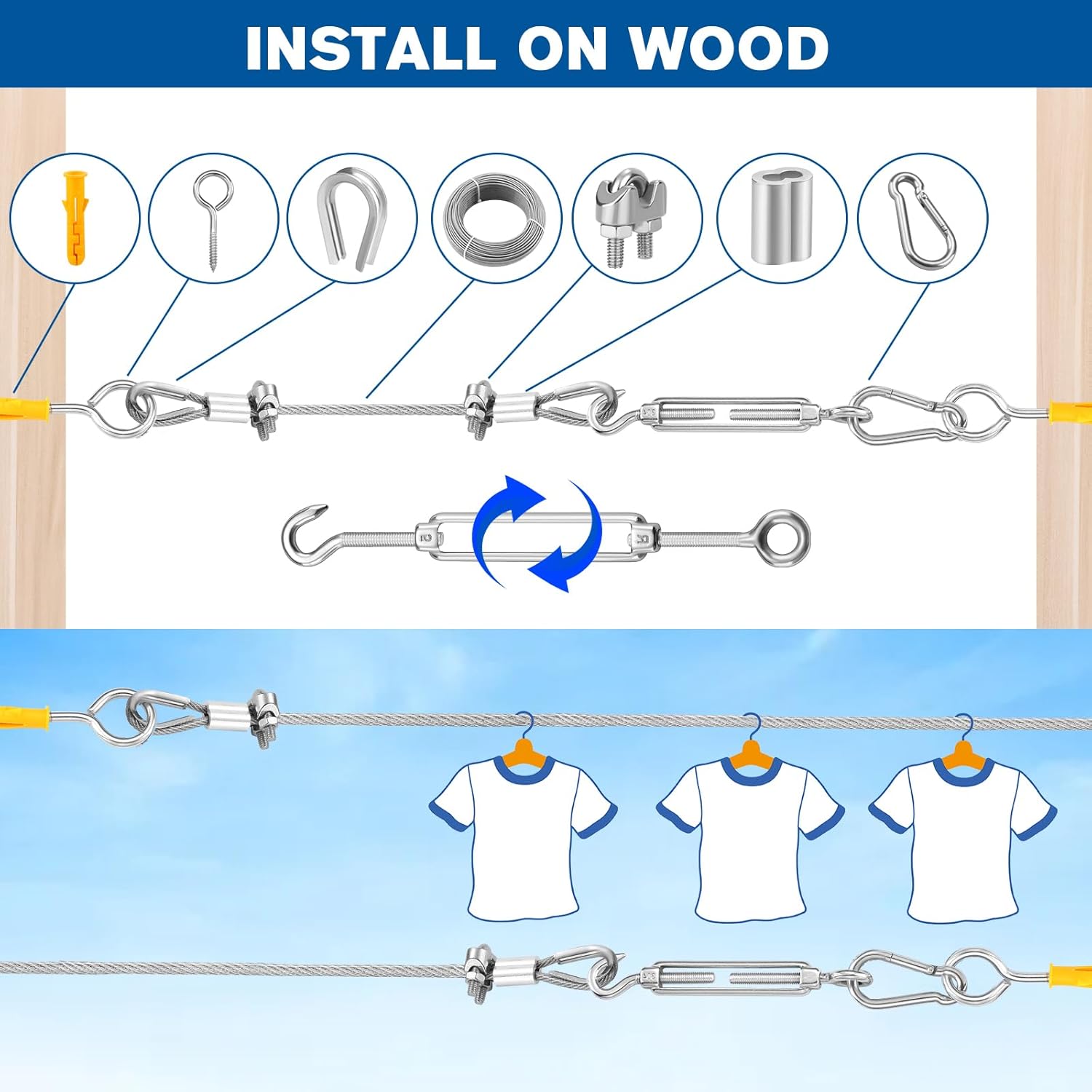 INSTALL ON WOOD