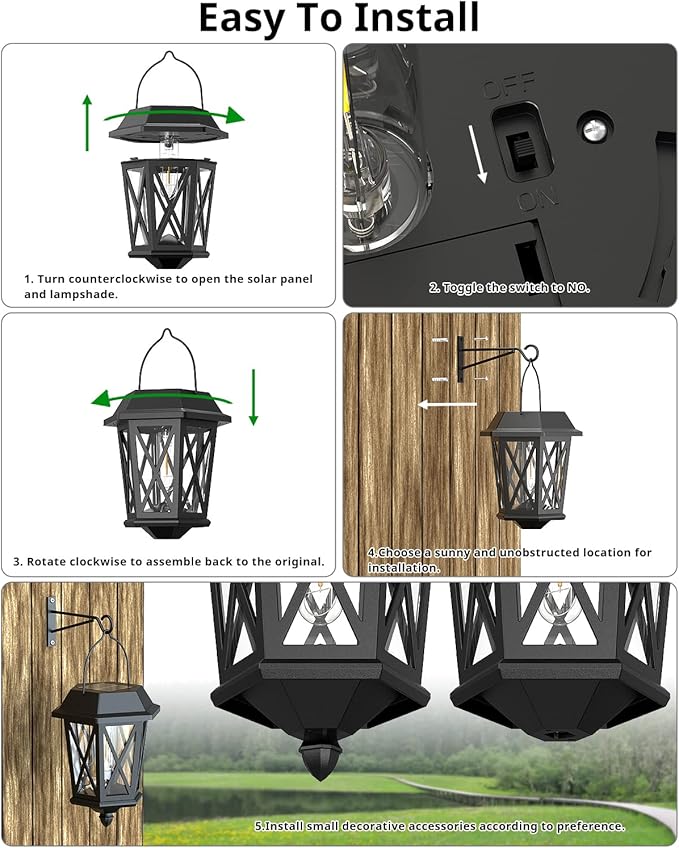 Easy To Install

1. Turn counterclockwise to open the solar panel and lampshade.

OFF
ON
2. Toggle the switch to NO.

3. Rotate clockwise to assemble back to the original.

4.Choose a sunny and unobstructed location for installation.

5.Install small decorative accessories according to preference.