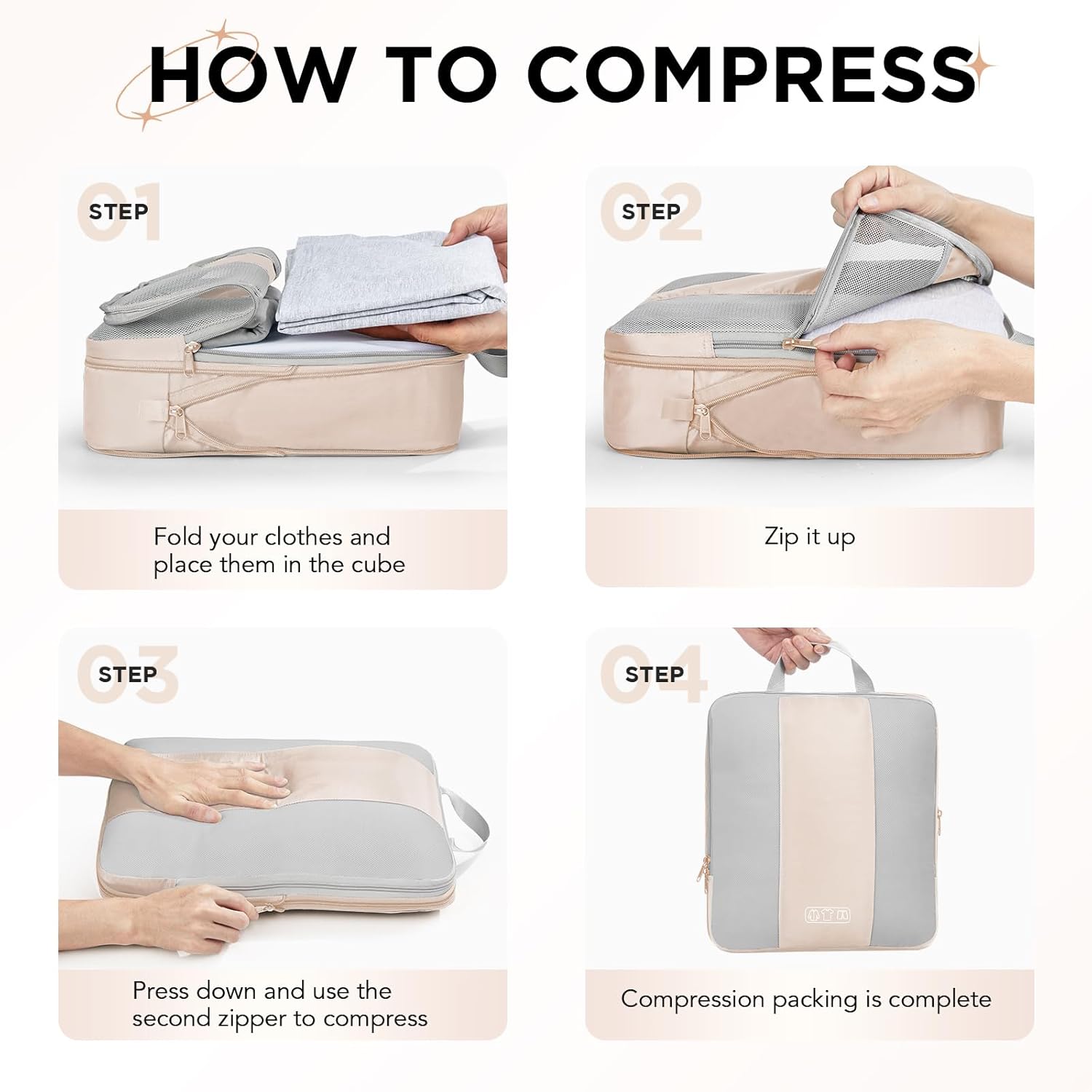 HOW TO COMPRESS

01 STEP

Fold your clothes and place them in the cube

02 STEP

Zip it up

03 STEP

Press down and use the second zipper to compress

04 STEP

Compression packing is complete