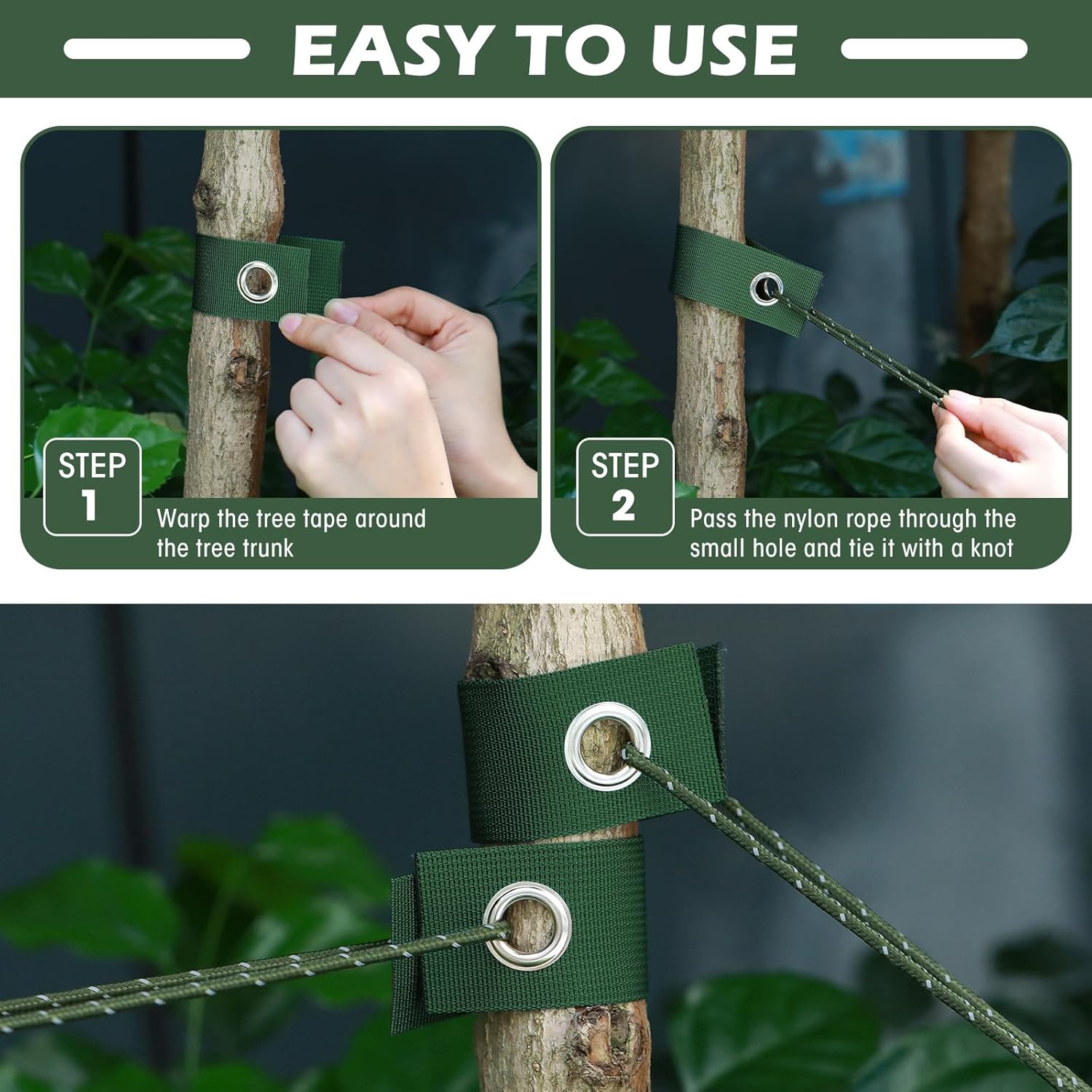 EASY TO USE

STEP 1
Warp the tree tape around the tree trunk

STEP 2
Pass the nylon rope through the small hole and tie it with a knot