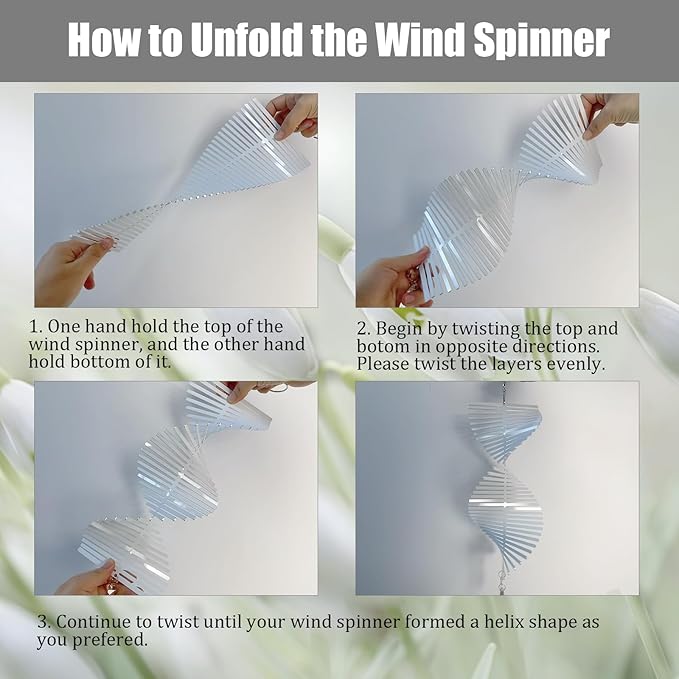 How to Unfold the Wind Spinner

1. One hand hold the top of the wind spinner, and the other hand hold bottom of it.

2. Begin by twisting the top and botom in opposite directions. Please twist the layers evenly.

3. Continue to twist until your wind spinner formed a helix shape as you prefered.