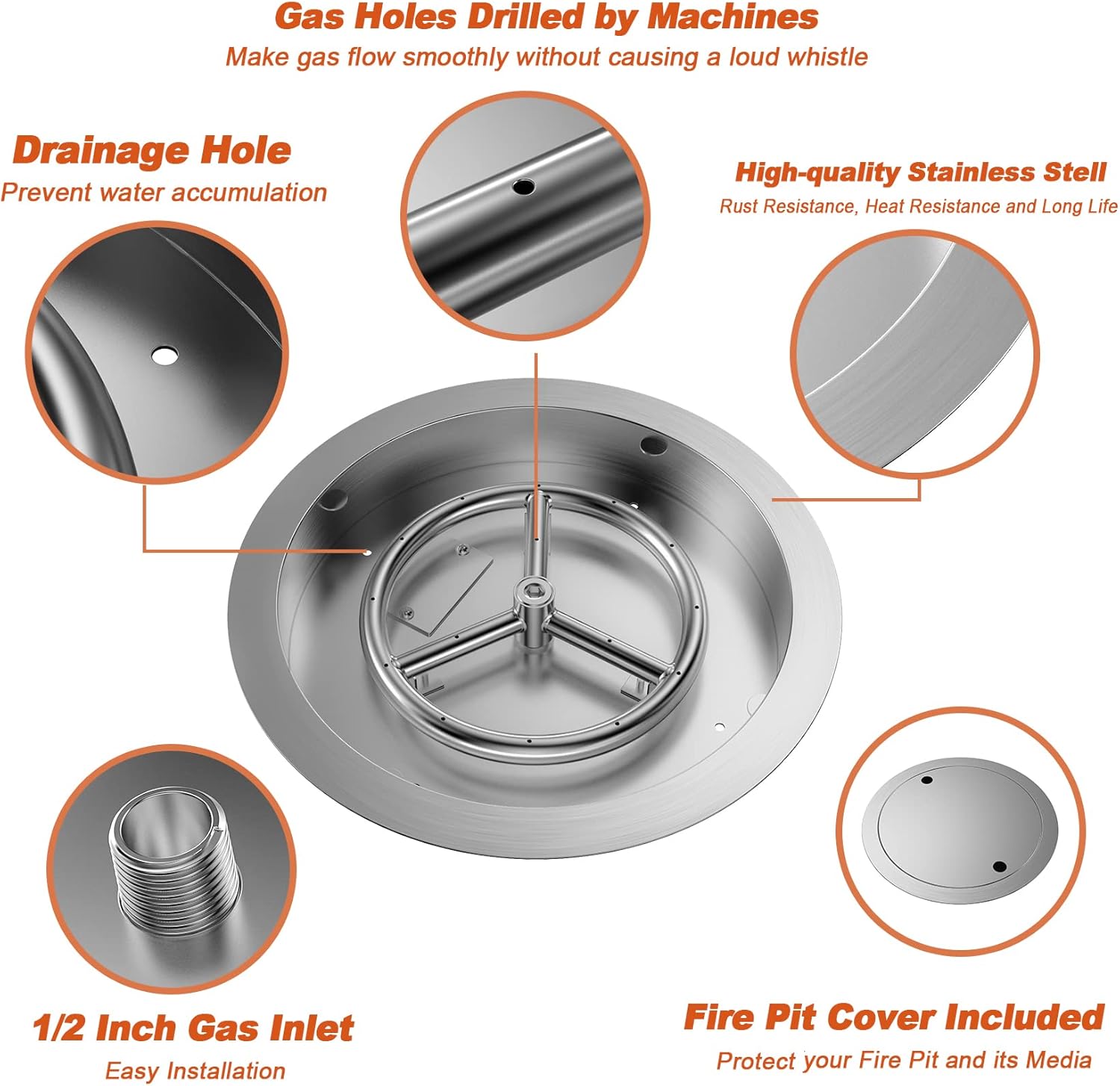 Gas Holes Drilled by Machines
Make gas flow smoothly without causing a loud whistle

Drainage Hole
Prevent water accumulation

High-quality Stainless Stell
Rust Resistance, Heat Resistance and Long Life

1/2 Inch Gas Inlet
Easy Installation

Fire Pit Cover Included
Protect your Fire Pit and its Media