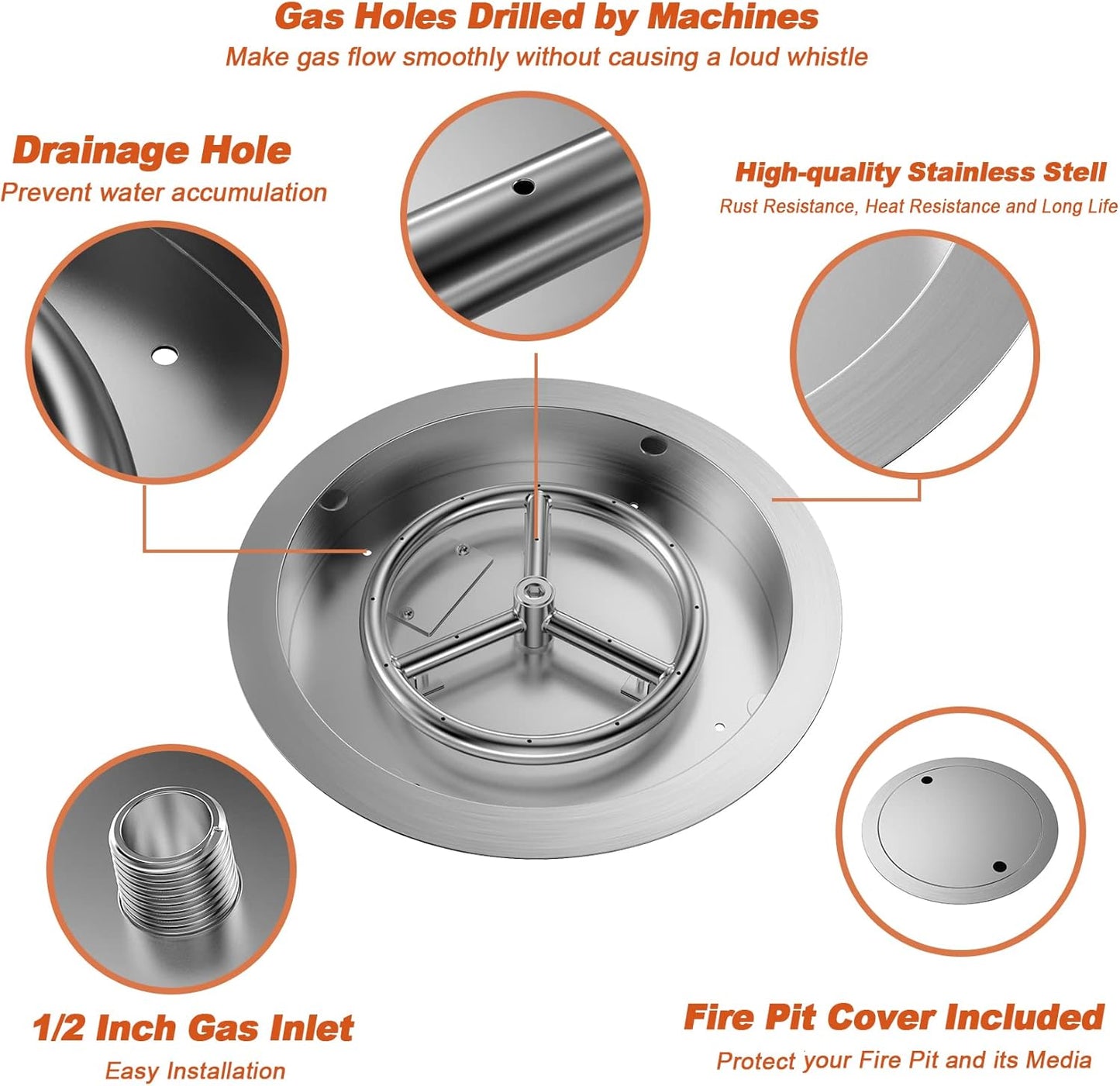 Gas Holes Drilled by Machines
Make gas flow smoothly without causing a loud whistle

Drainage Hole
Prevent water accumulation

High-quality Stainless Stell
Rust Resistance, Heat Resistance and Long Life

1/2 Inch Gas Inlet
Easy Installation

Fire Pit Cover Included
Protect your Fire Pit and its Media