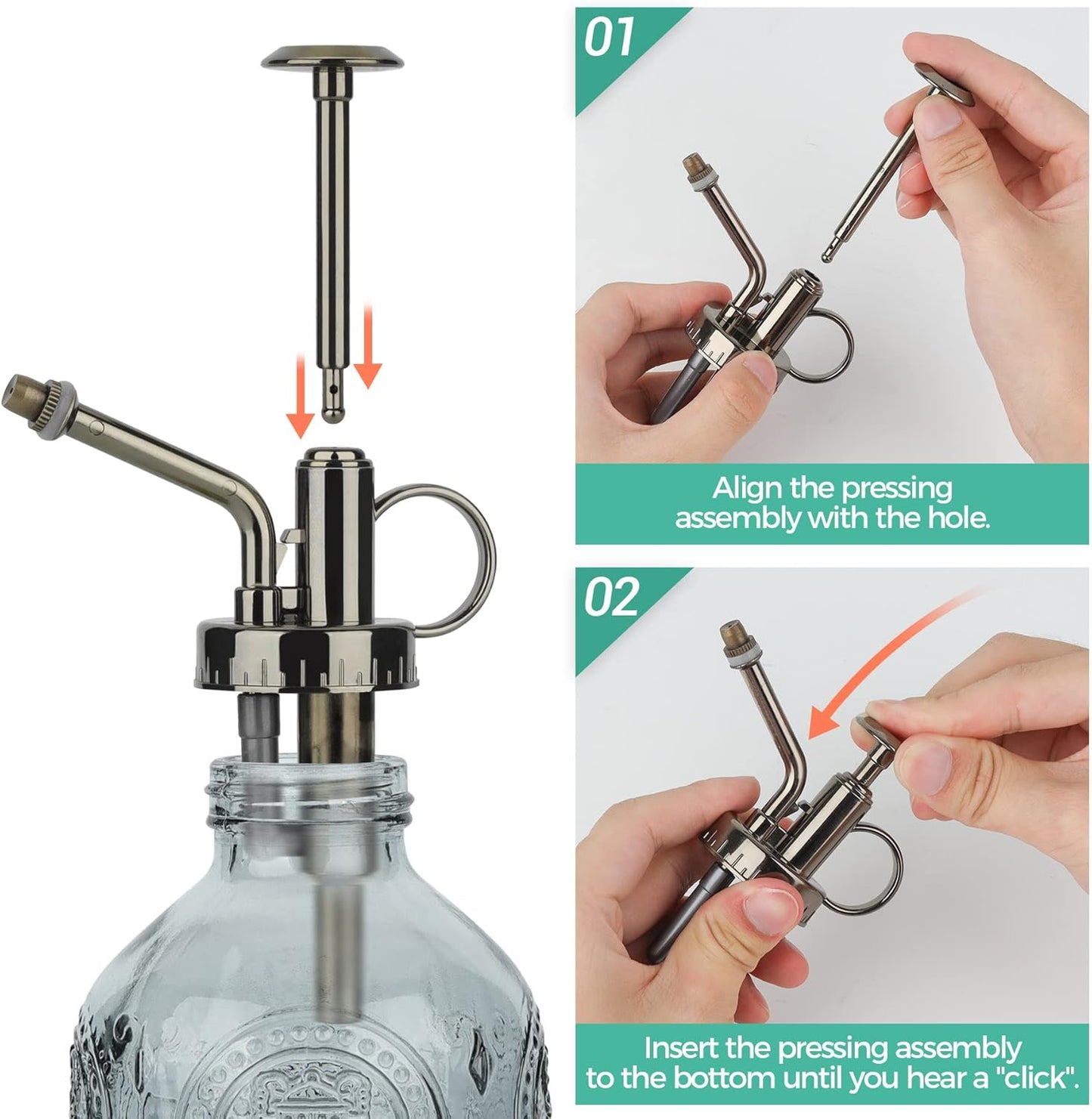 01

Align the pressing assembly with the hole.

02

Insert the pressing assembly to the bottom until you hear a "click".