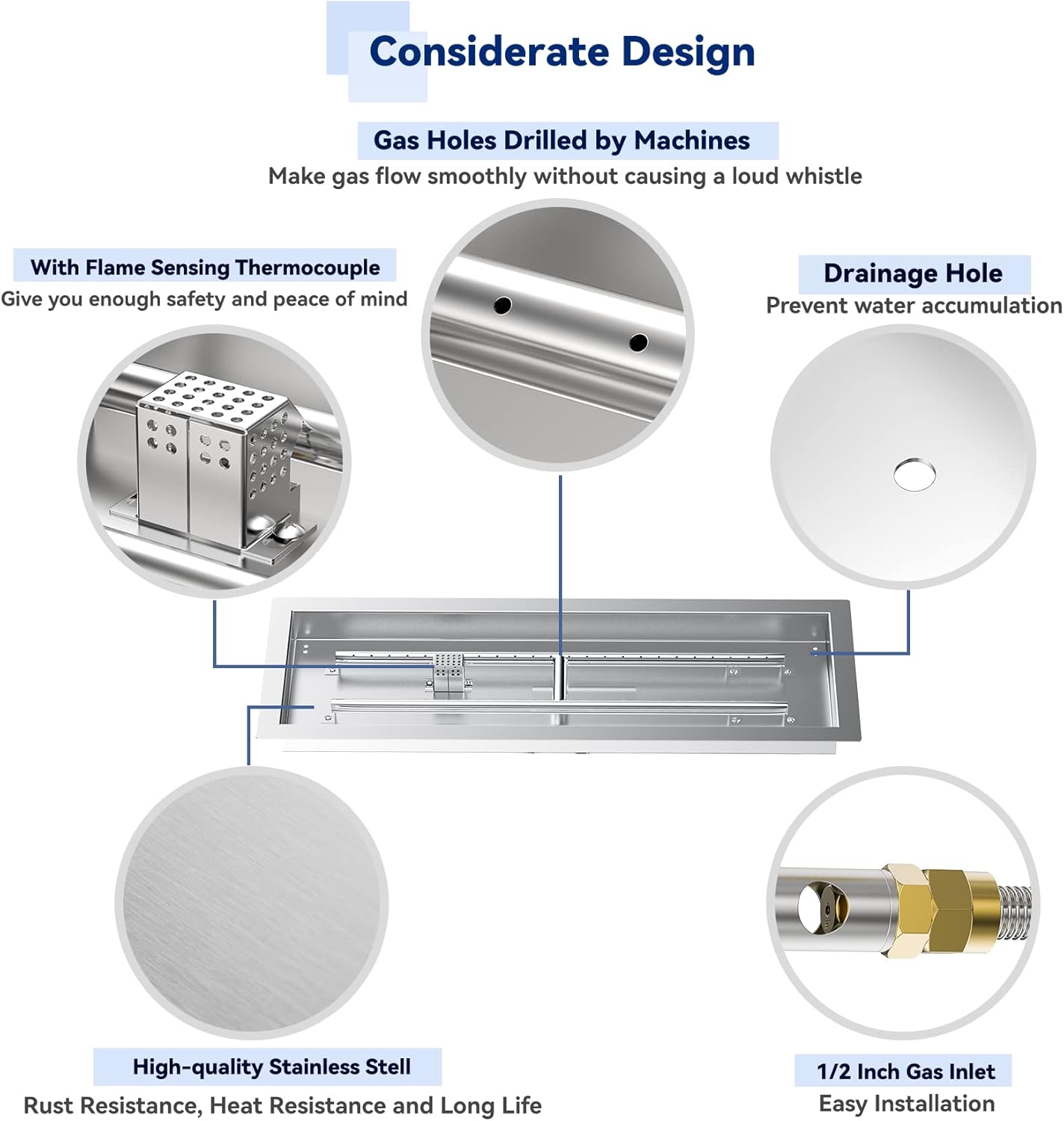 Considerate Design

Gas Holes Drilled by Machines
Make gas flow smoothly without causing a loud whistle

With Flame Sensing Thermocouple
Give you enough safety and peace of mind

Drainage Hole
Prevent water accumulation

High-quality Stainless Stell
Rust Resistance, Heat Resistance and Long Life

1/2 Inch Gas Inlet
Easy Installation