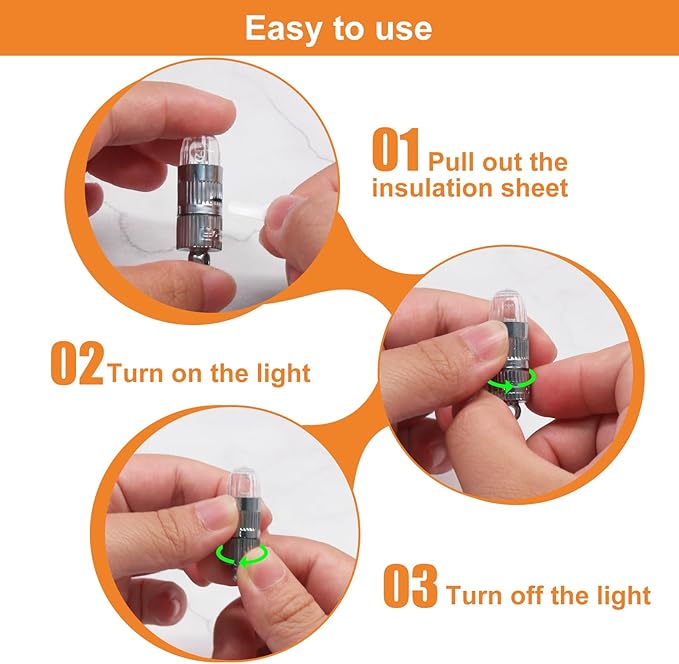 Easy to use

01 Pull out the insulation sheet

02 Turn on the light

03 Turn off the light