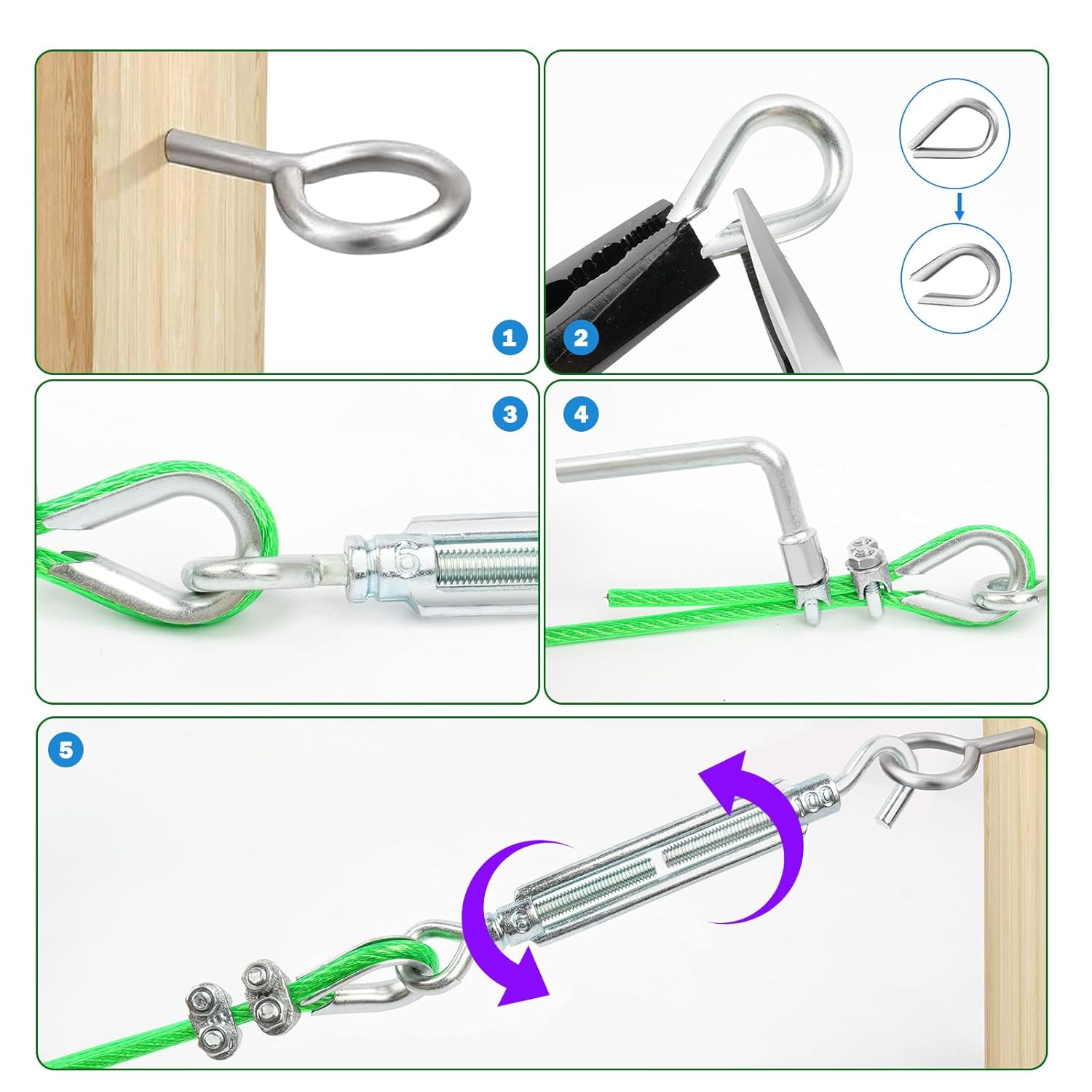 1

2

3

4

5