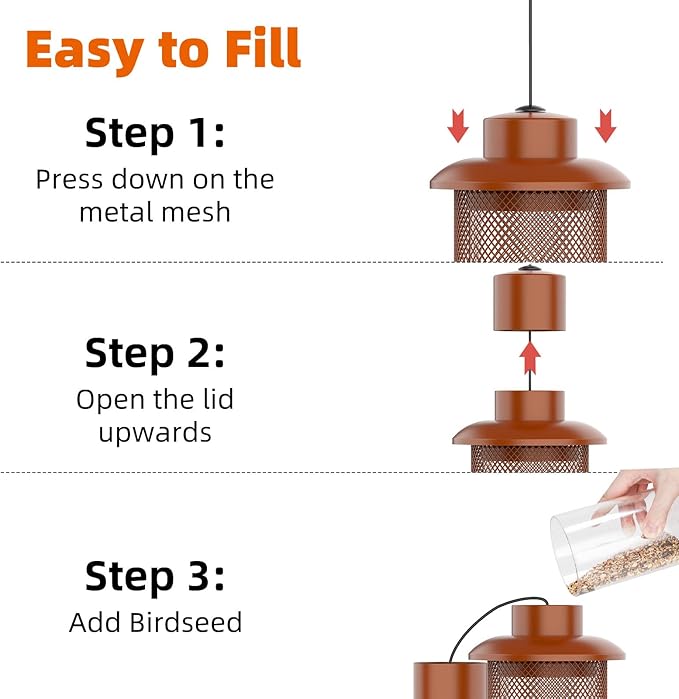 Easy to Fill

Step 1:
Press down on the metal mesh

Step 2:
Open the lid upwards

Step 3:
Add Birdseed