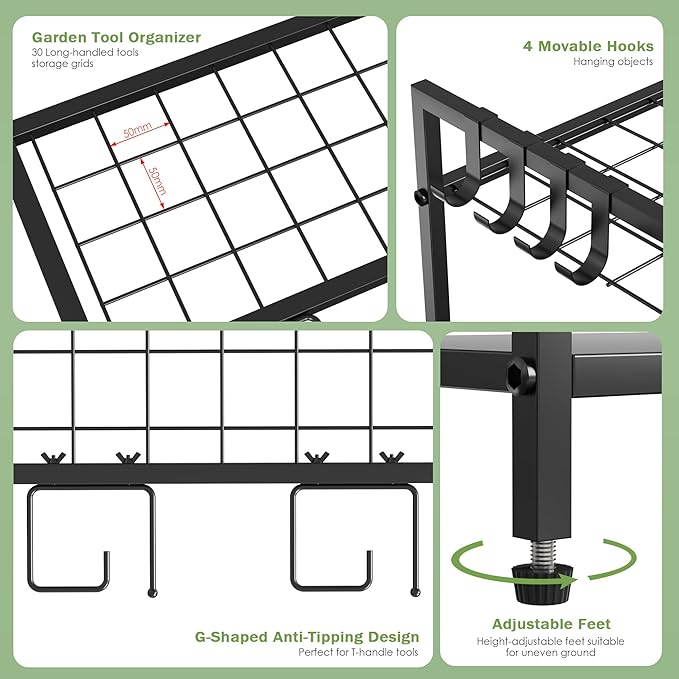 Garden Tool Organizer
30 Long-handled tools storage grids

50mm
50mm

4 Movable Hooks
Hanging objects

G-Shaped Anti-Tipping Design
Perfect for T-handle tools

Adjustable Feet
Height-adjustable feet suitable for uneven ground