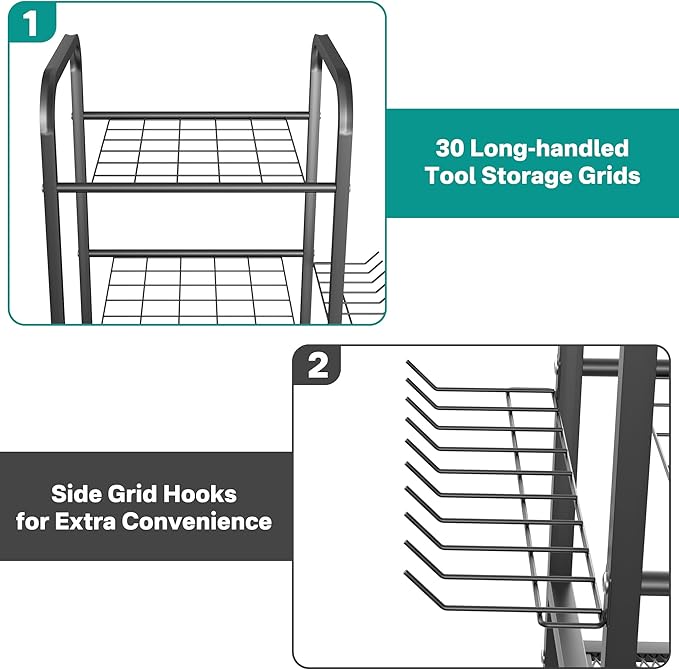 1

30 Long-handled Tool Storage Grids

2

Side Grid Hooks for Extra Convenience