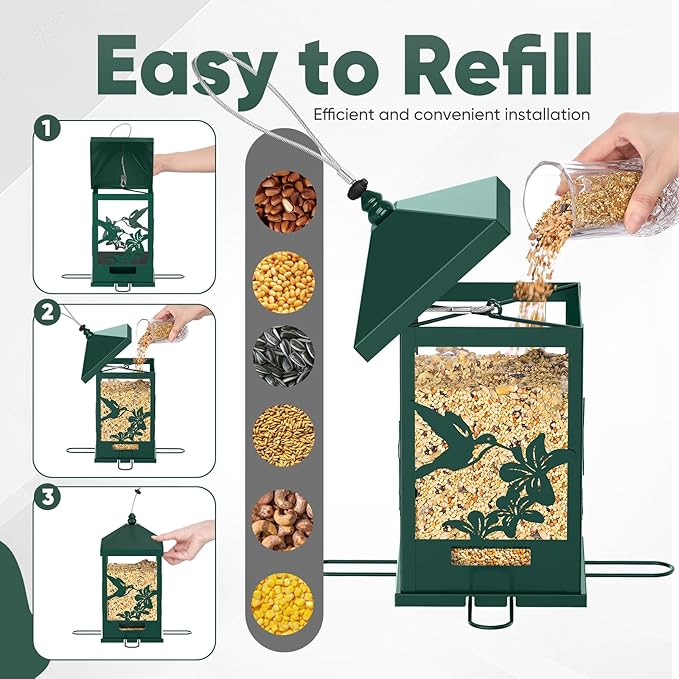 Easy to Refill

Efficient and convenient installation

1

2

3