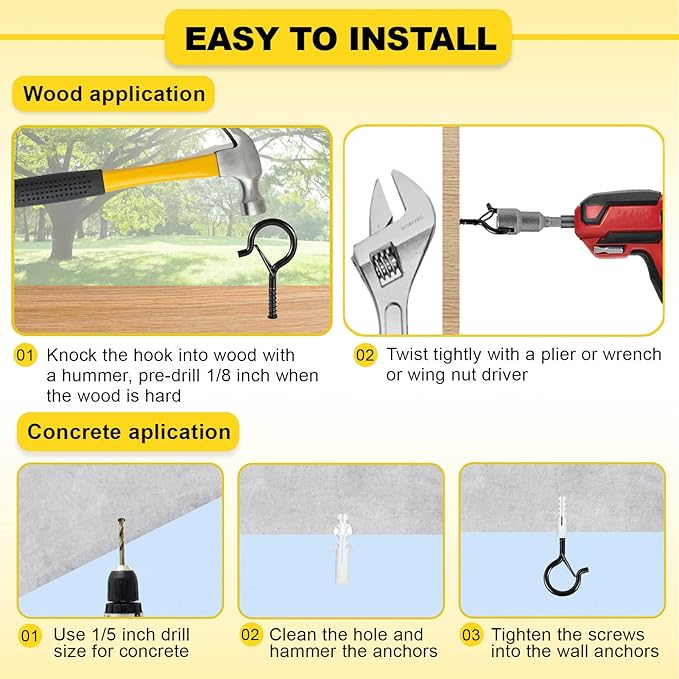 EASY TO INSTALL

Wood application

01 Knock the hook into wood with a hummer, pre-drill 1/8 inch when the wood is hard

02 Twist tightly with a plier or wrench or wing nut driver

Concrete aplication

01 Use 1/5 inch drill size for concrete

02 Clean the hole and hammer the anchors

03 Tighten the screws into the wall anchors