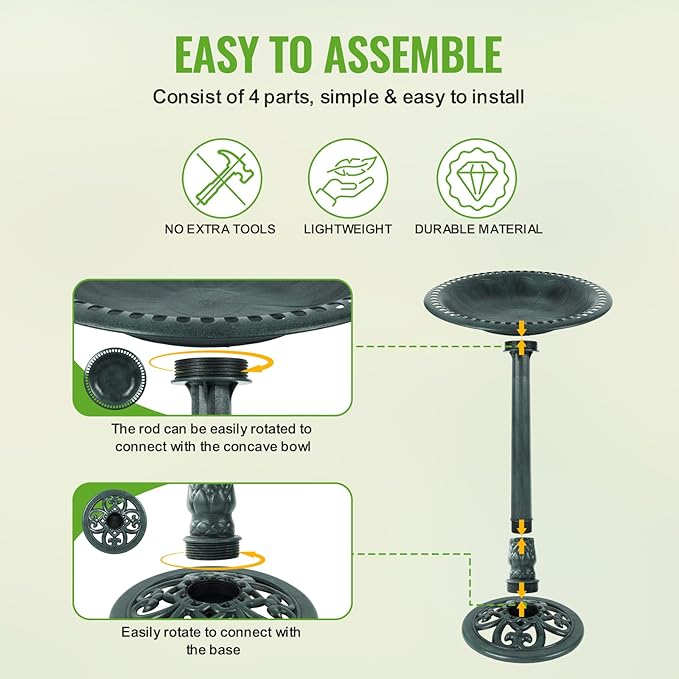 EASY TO ASSEMBLE

Consist of 4 parts, simple & easy to install

NO EXTRA TOOLS

LIGHTWEIGHT

DURABLE MATERIAL

The rod can be easily rotated to connect with the concave bowl

Easily rotate to connect with the base