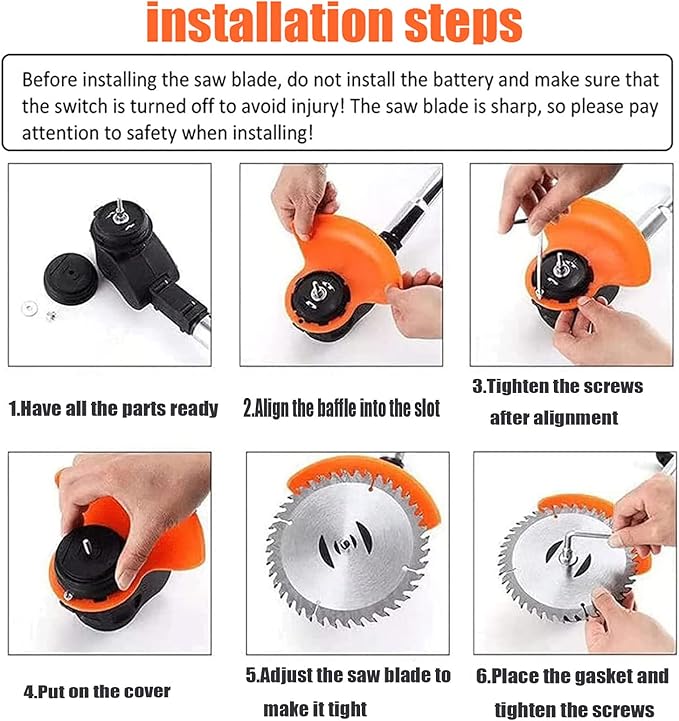 installation steps

Before installing the saw blade, do not install the battery and make sure that the switch is turned off to avoid injury! The saw blade is sharp, so please pay attention to safety when installing!

1.Have all the parts ready

2.Align the baffle into the slot

3.Tighten the screws after alignment

4.Put on the cover

5.Adjust the saw blade to make it tight

6.Place the gasket and tighten the screws