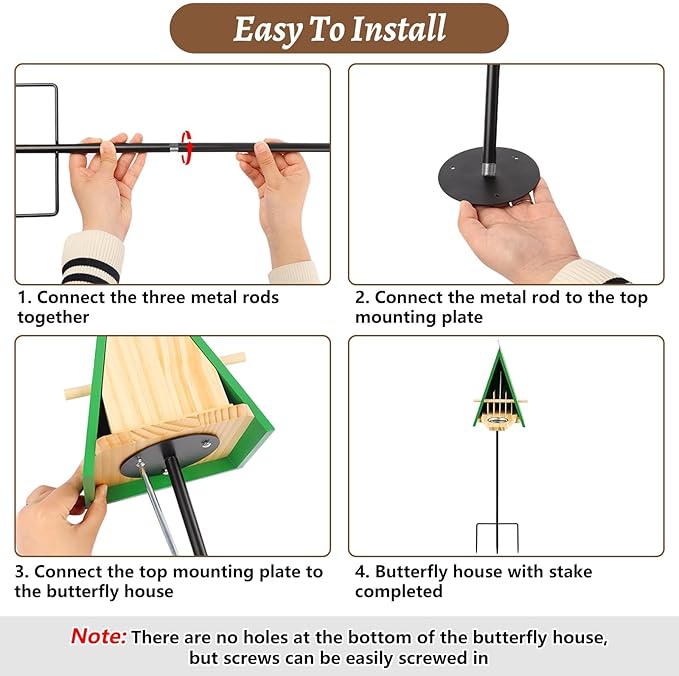 Easy To Install

1. Connect the three metal rods together

2. Connect the metal rod to the top mounting plate

3. Connect the top mounting plate to the butterfly house

4. Butterfly house with stake completed

Note: There are no holes at the bottom of the butterfly house, but screws can be easily screwed in