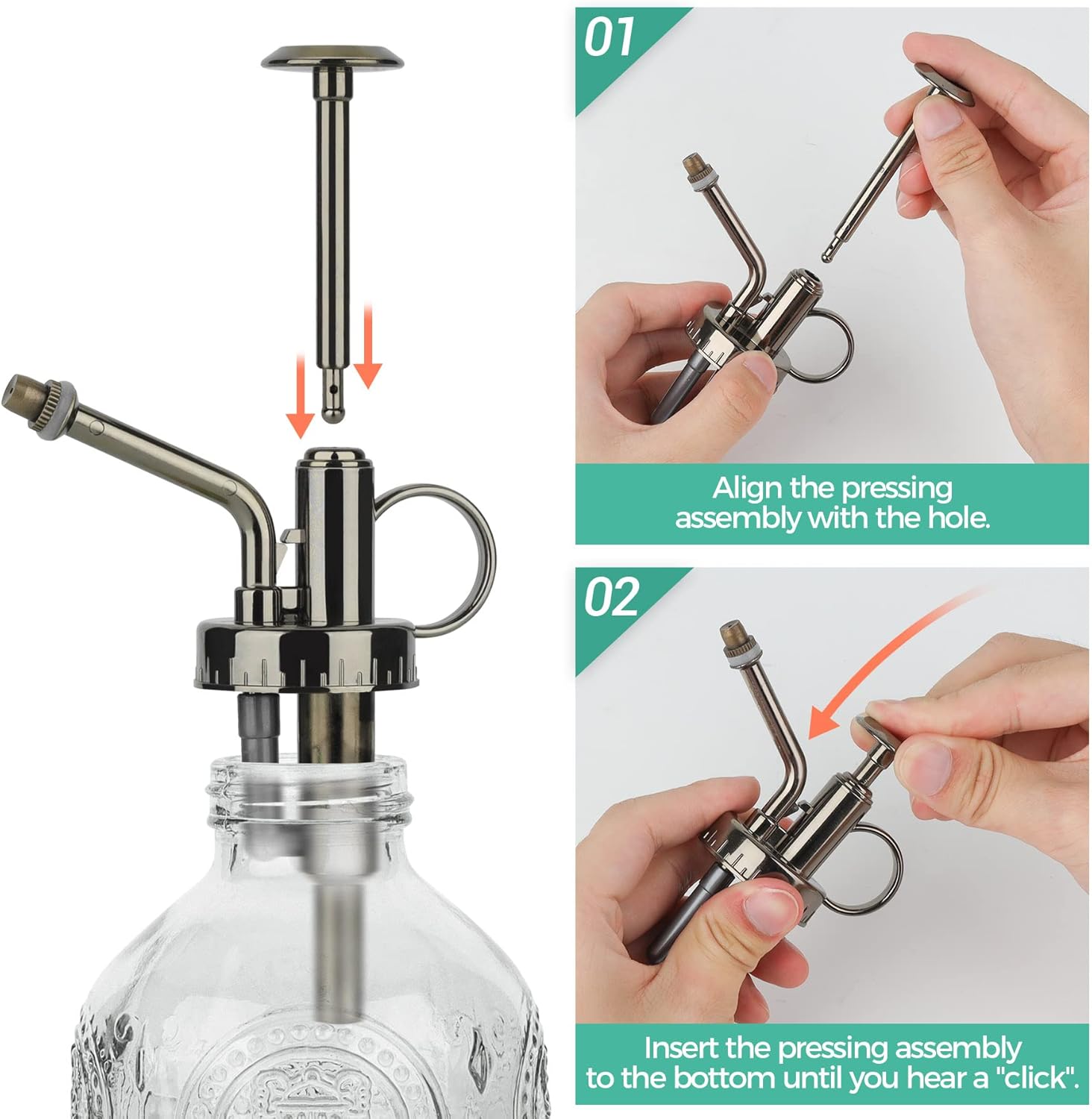 01

Align the pressing assembly with the hole.

02

Insert the pressing assembly to the bottom until you hear a "click".