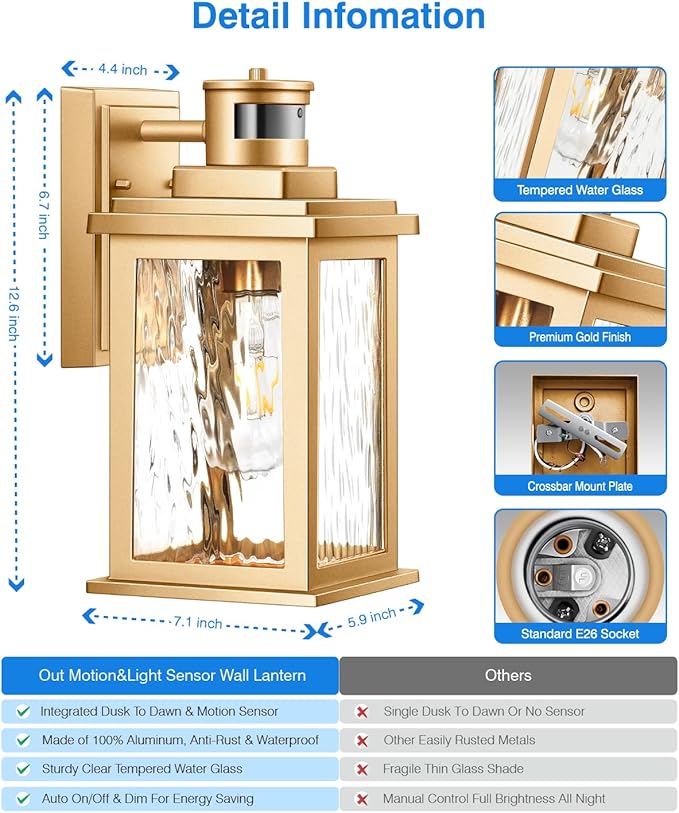 Detail Infomation

4.4 inch

6.7 inch

12.6 inch

7.1 inch

5.9 inch

Tempered Water Glass

Premium Gold Finish

Crossbar Mount Plate

Standard E26 Socket

| Out Motion&Light Sensor Wall Lantern | Others |
|---|---|
| Integrated Dusk To Dawn & Motion Sensor | Single Dusk To Dawn Or No Sensor |
| Made of 100% Aluminum, Anti-Rust & Waterproof | Other Easily Rusted Metals |
| Sturdy Clear Tempered Water Glass | Fragile Thin Glass Shade |
| Auto On/Off & Dim For Energy Saving | Manual Control Full Brightness All Night |