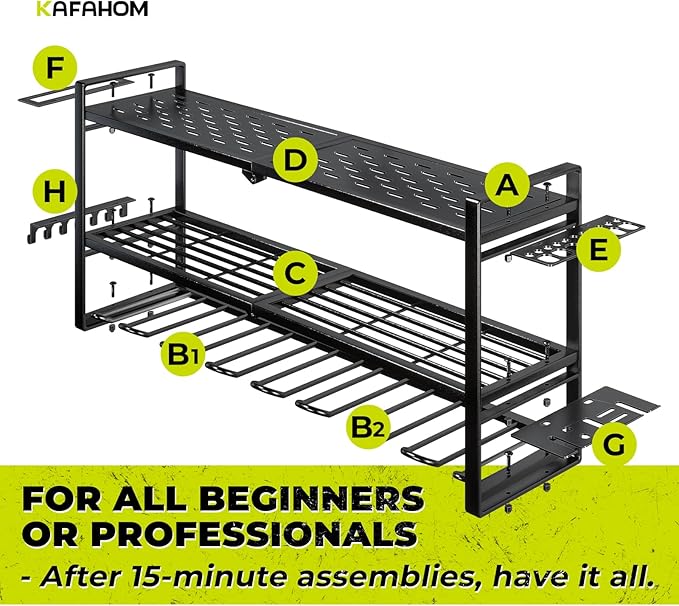 KAFAHOM

F

D

A

H

E

C

B1

B2

G

FOR ALL BEGINNERS OR PROFESSIONALS

- After 15-minute assemblies, have it all.