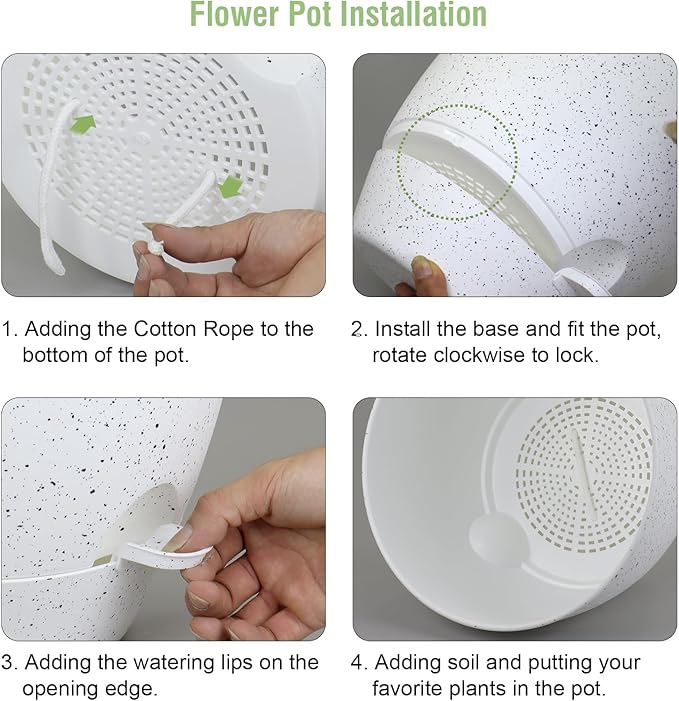 Flower Pot Installation

1. Adding the Cotton Rope to the bottom of the pot.

2. Install the base and fit the pot, rotate clockwise to lock.

3. Adding the watering lips on the opening edge.

4. Adding soil and putting your favorite plants in the pot.