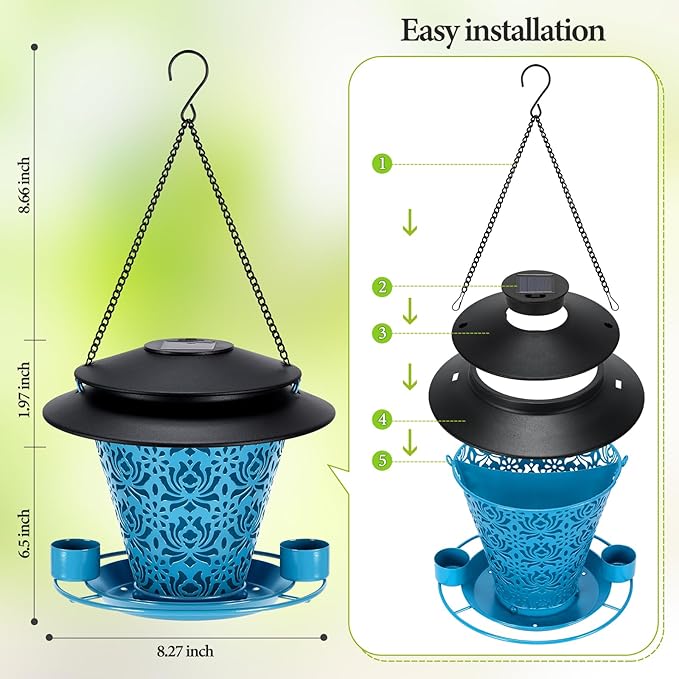 Easy installation

8.66 inch

1.97 inch

6.5 inch

8.27 inch

1

2

3

4

5