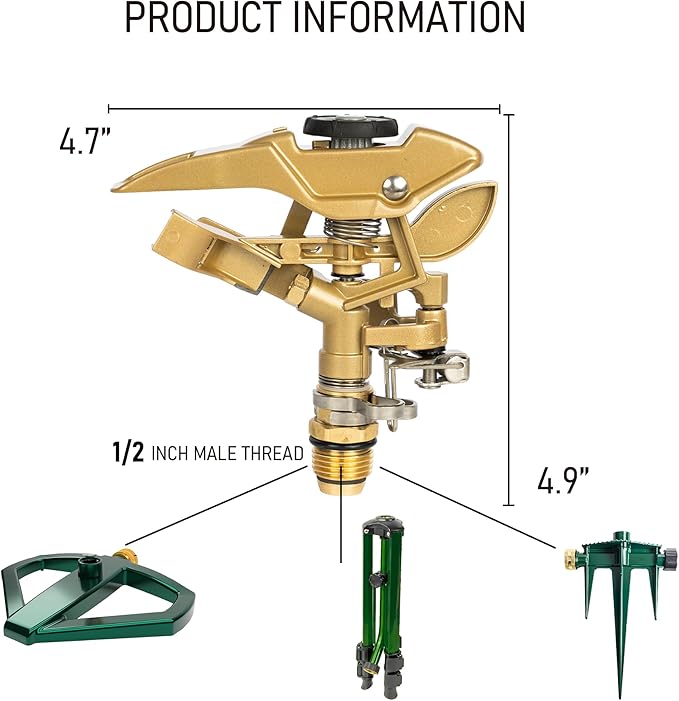 PRODUCT INFORMATION

4.7"

1/2 INCH MALE THREAD

4.9"