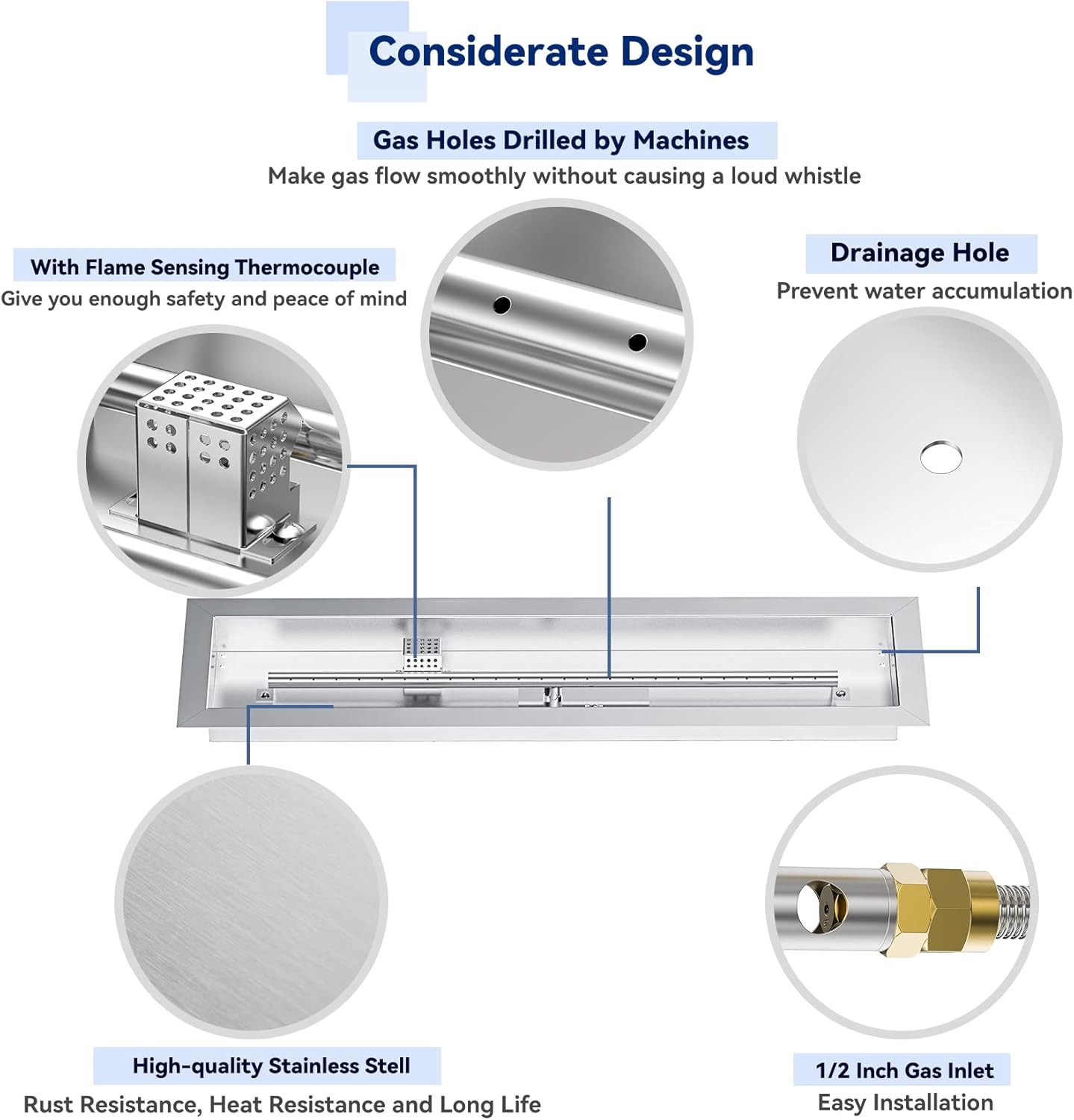 Considerate Design

Gas Holes Drilled by Machines
Make gas flow smoothly without causing a loud whistle

With Flame Sensing Thermocouple
Give you enough safety and peace of mind

Drainage Hole
Prevent water accumulation

High-quality Stainless Stell
Rust Resistance, Heat Resistance and Long Life

1/2 Inch Gas Inlet
Easy Installation