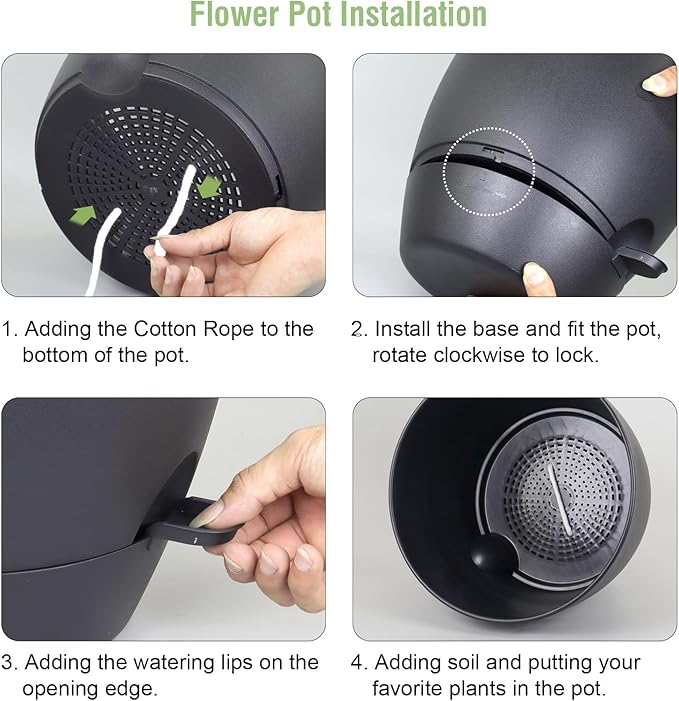 Flower Pot Installation

1. Adding the Cotton Rope to the bottom of the pot.

2. Install the base and fit the pot, rotate clockwise to lock.

3. Adding the watering lips on the opening edge.

4. Adding soil and putting your favorite plants in the pot.