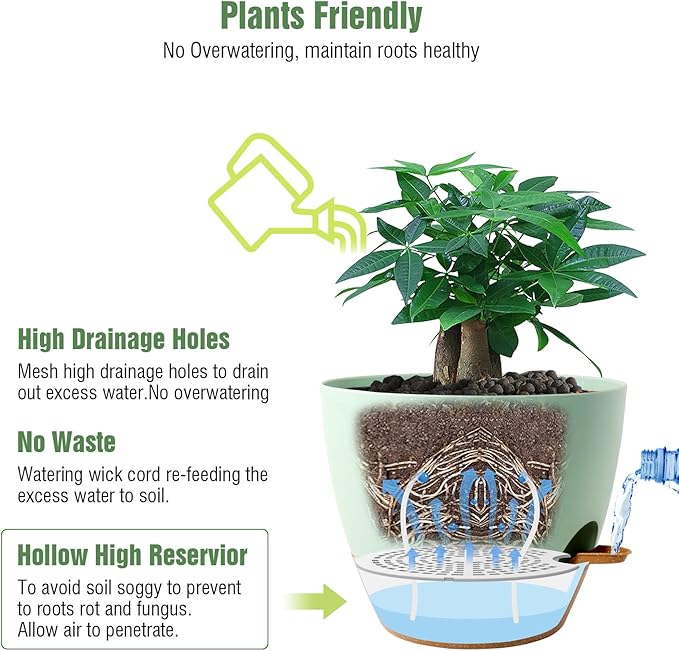 Plants Friendly
No Overwatering, maintain roots healthy

High Drainage Holes
Mesh high drainage holes to drain out excess water.No overwatering

No Waste
Watering wick cord re-feeding the excess water to soil.

Hollow High Reservior
To avoid soil soggy to prevent to roots rot and fungus.
Allow air to penetrate.