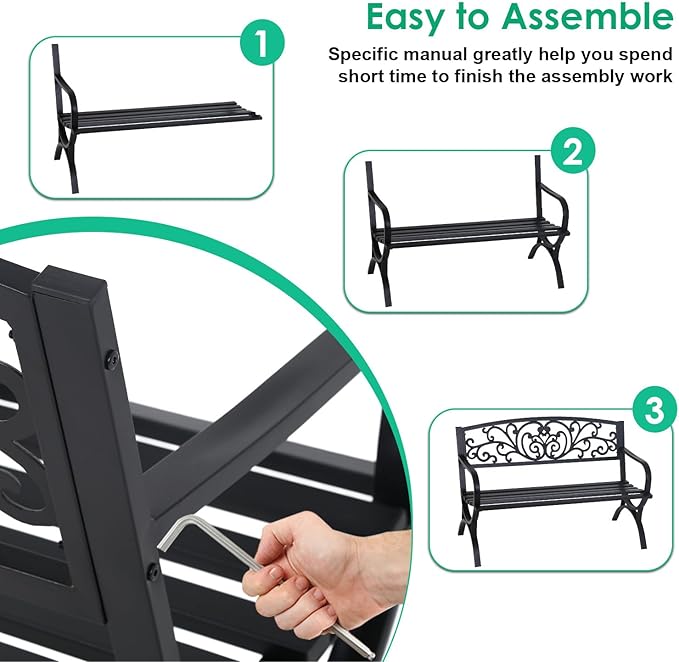 Easy to Assemble

Specific manual greatly help you spend short time to finish the assembly work

1

2

3