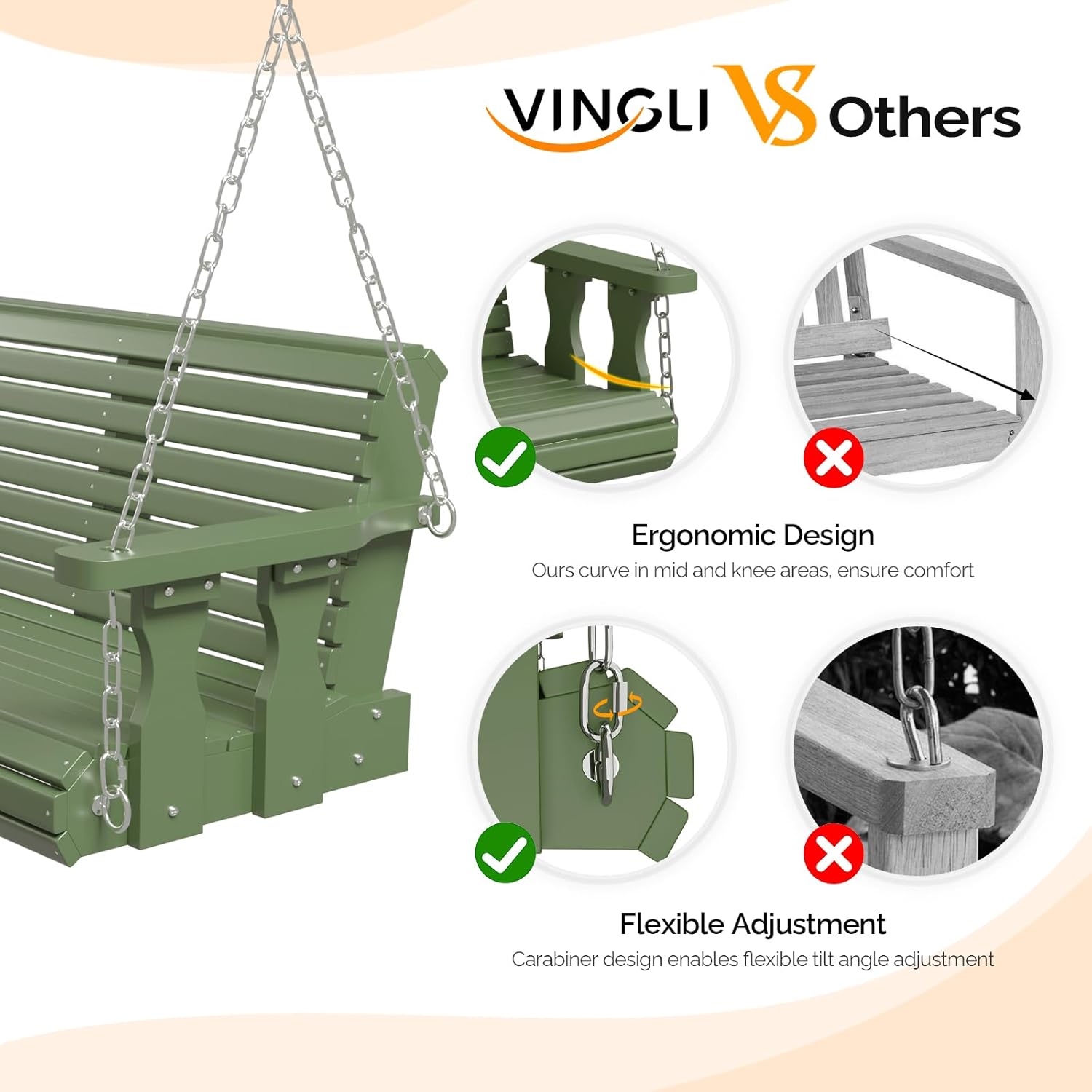 VINGLI VS Others

Ergonomic Design
Ours curve in mid and knee areas, ensure comfort

Flexible Adjustment
Carabiner design enables flexible tilt angle adjustment