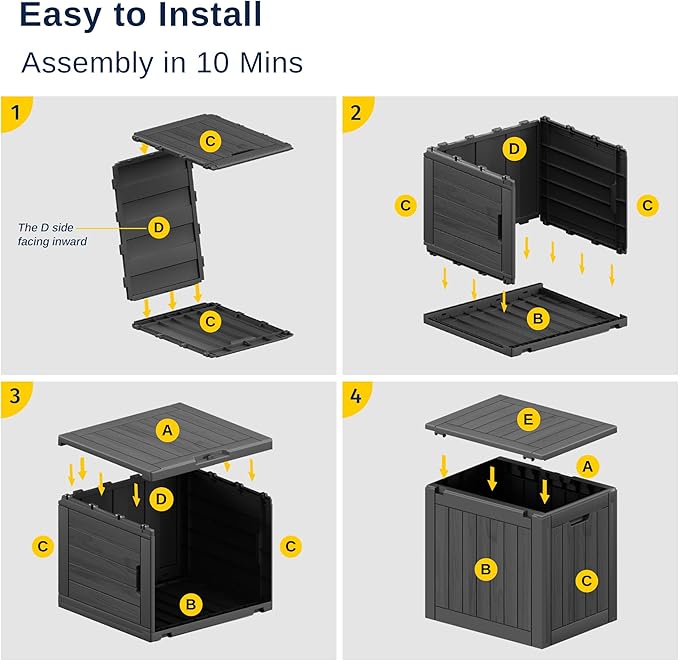 Easy to Install

Assembly in 10 Mins

1

C

The D side facing inward

D

C

2

D

C

C

B

3

A

D

C

C

B

4

E

A

B

C