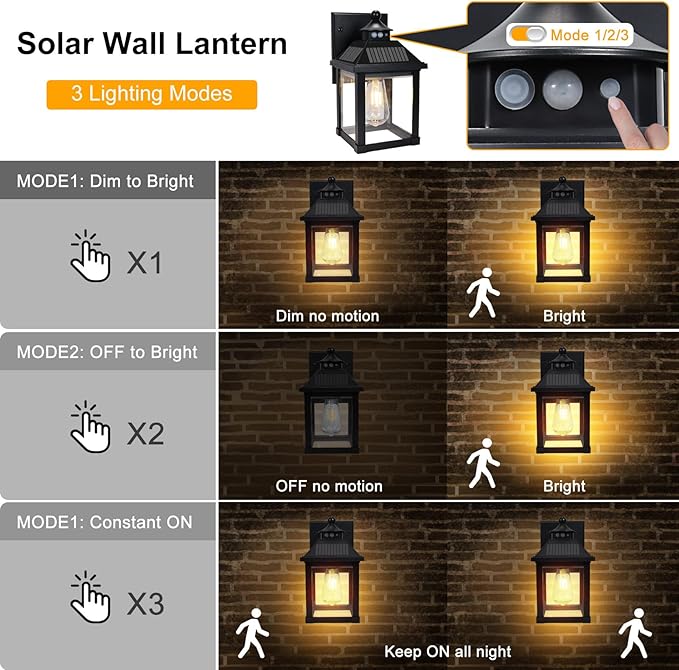 Solar Wall Lantern

3 Lighting Modes

Mode 1/2/3

MODE1: Dim to Bright

X1

Dim no motion

Bright

MODE2: OFF to Bright

X2

OFF no motion

Bright

MODE1: Constant ON

X3

Keep ON all night